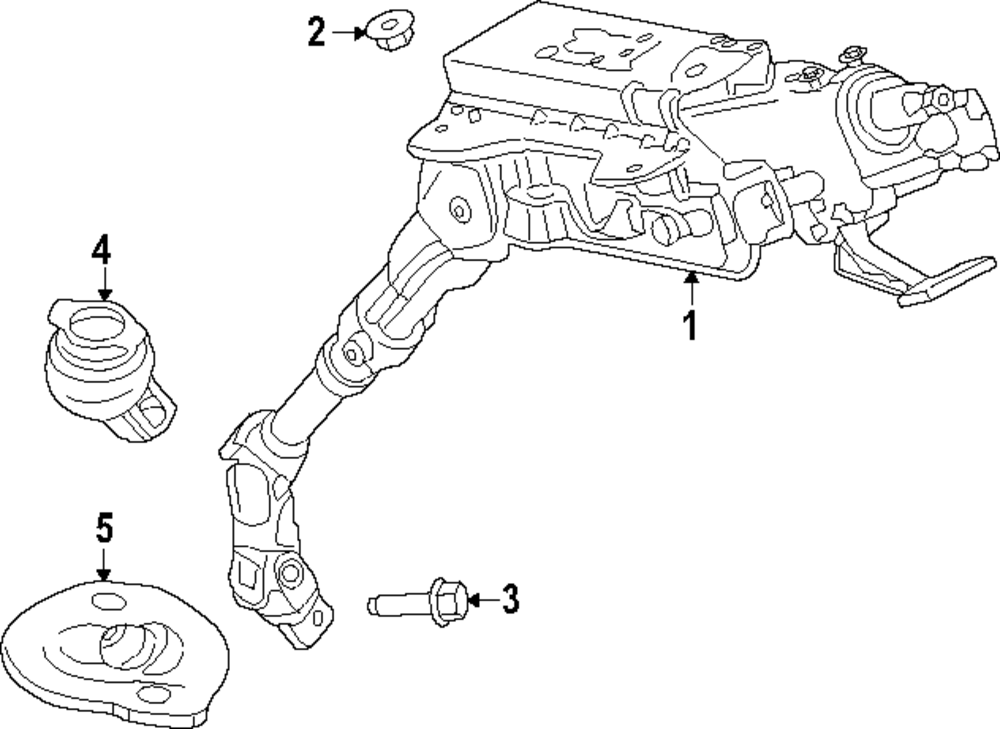 2
4
1
5
3