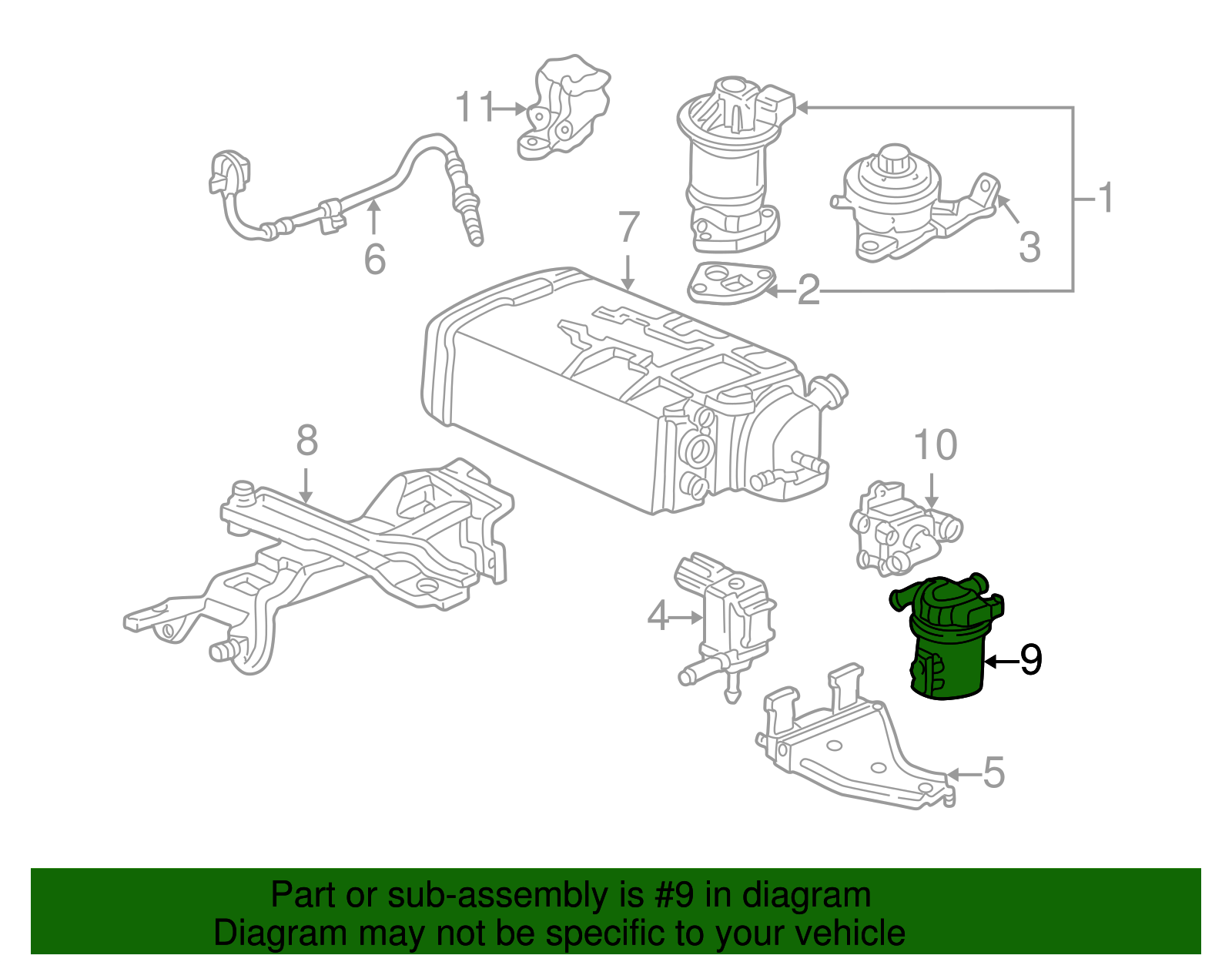 11

1

3

6

7

2

8

10

4

9

5

Part or sub-assembly is #9 in diagram
Diagram may not be specific to your vehicle