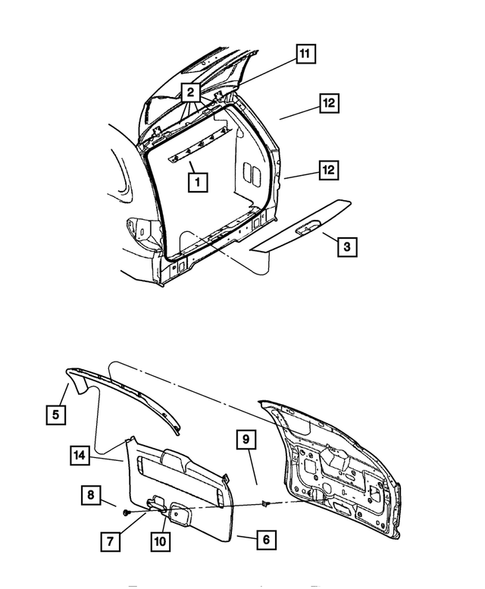 11
2
12
12
1
3
5
9
14
8
7
10
6