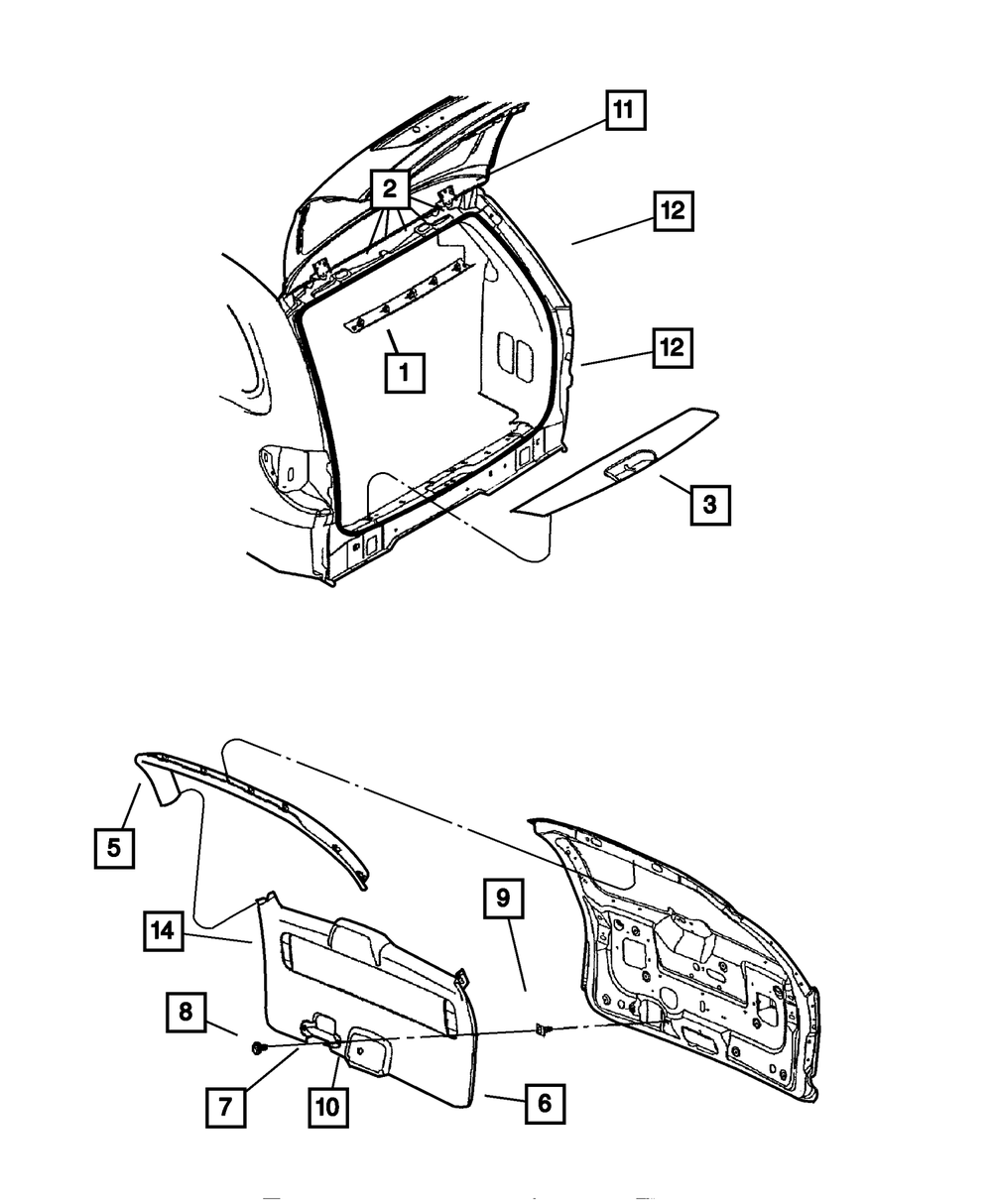 11
2
12
12
1
3
5
9
14
8
7
10
6