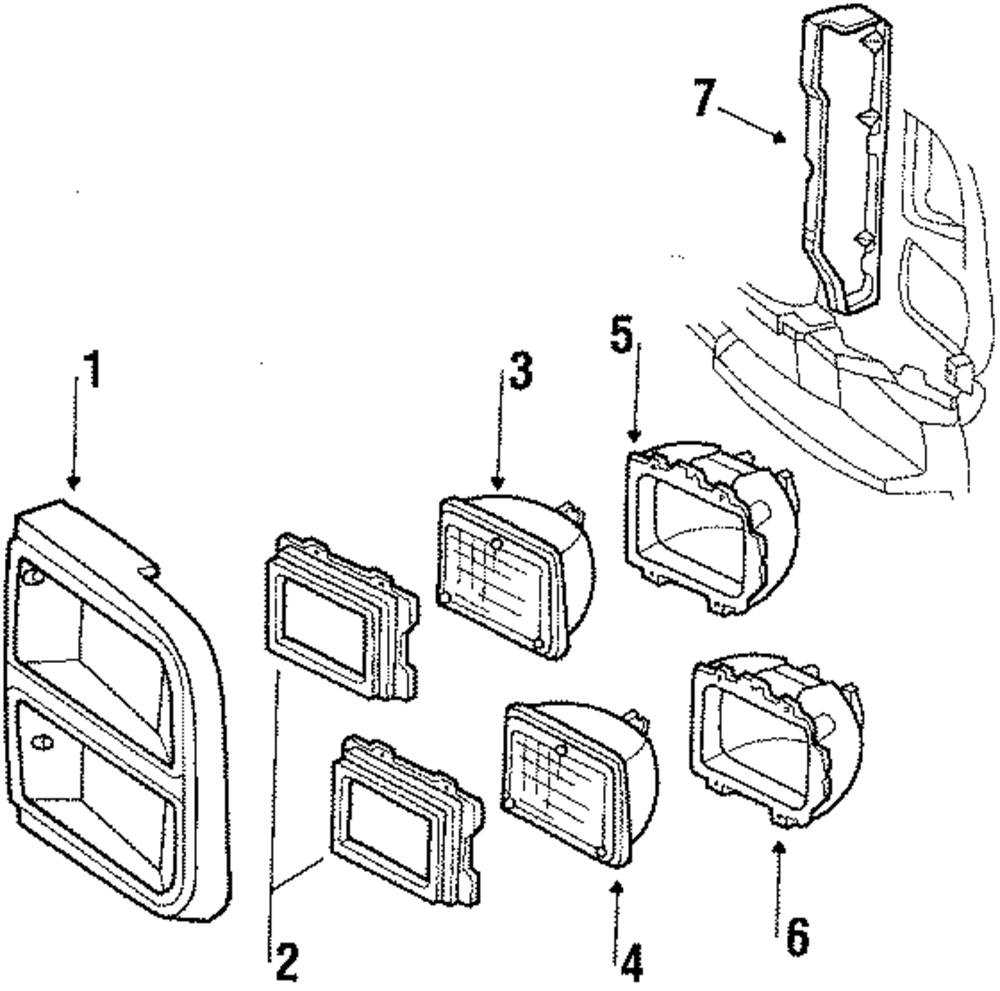 7
1
3
5
2
4
6