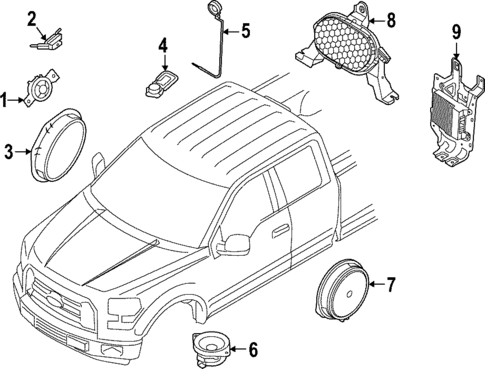 2
5
8
4
9
1
3
7
6