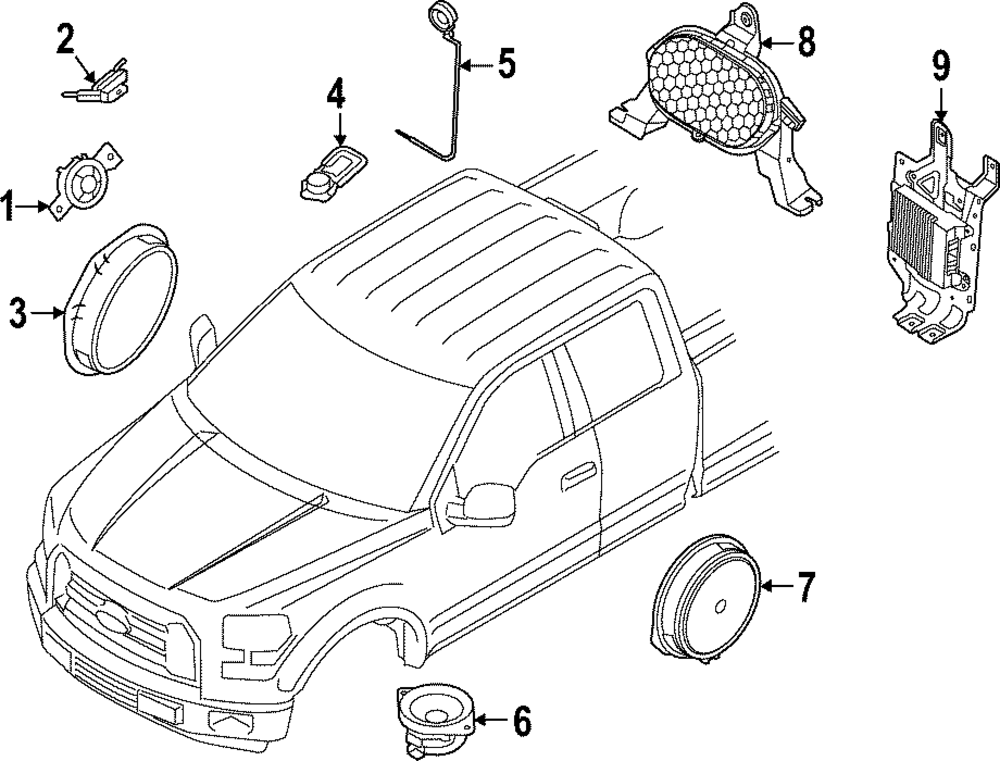 2
5
8
9
4
1
3
7
6