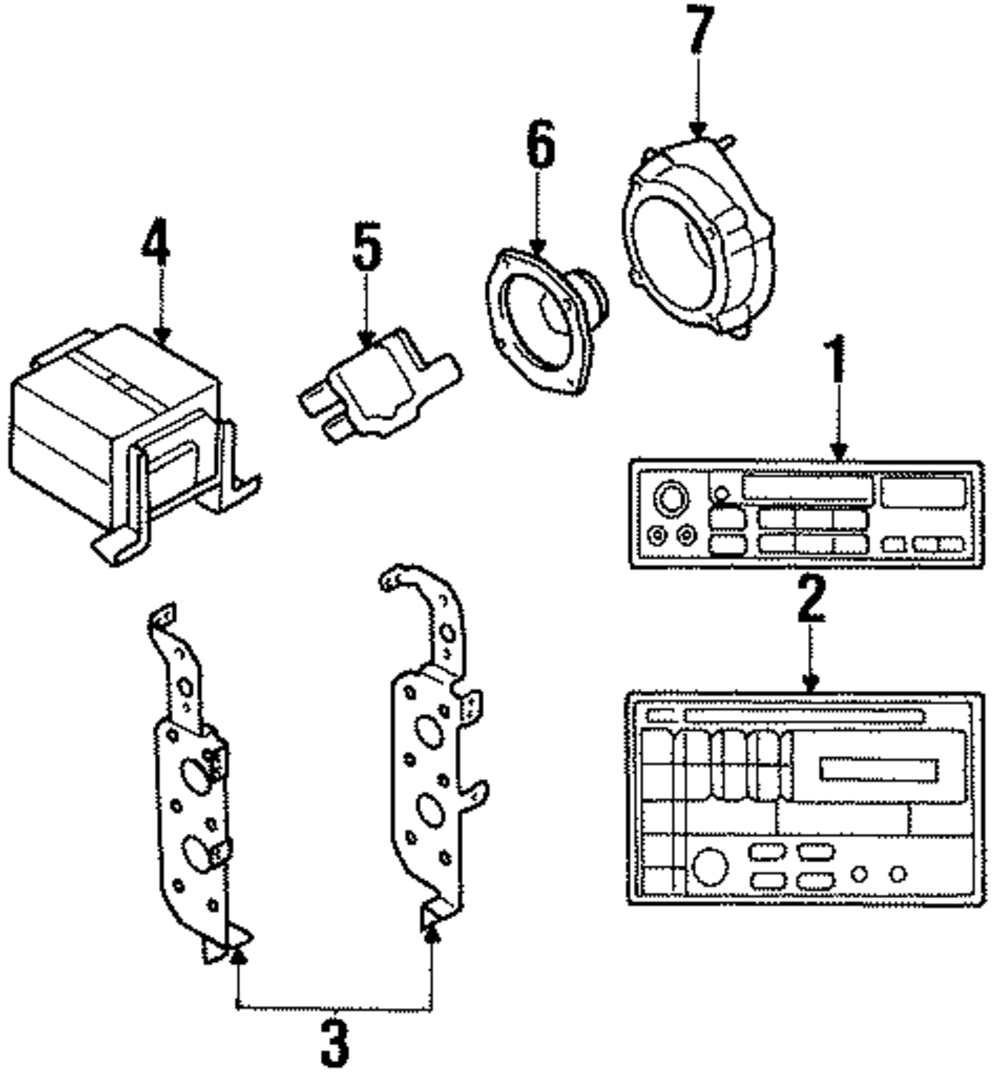 7
6
4
5
1
2
3