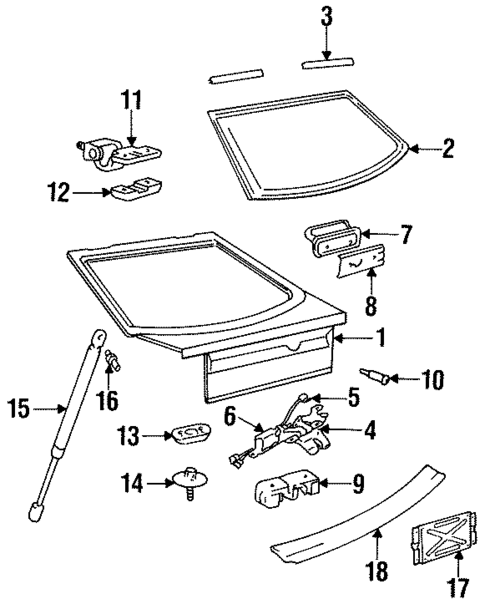 3
11
2
12
7
8
1
10
15
16
5
6
13
4
14
9
18
17