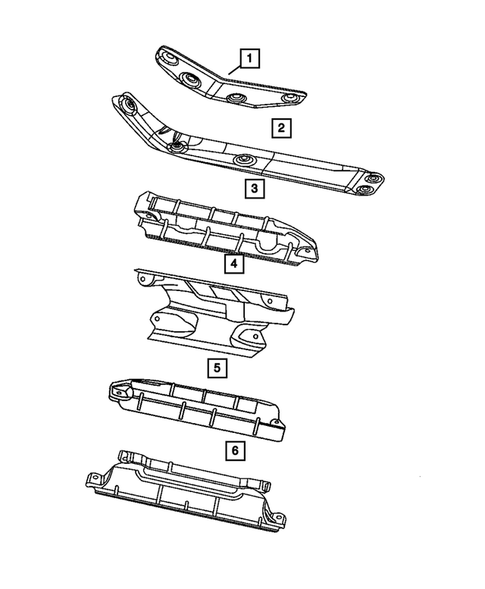 1
2
3
4
5
6