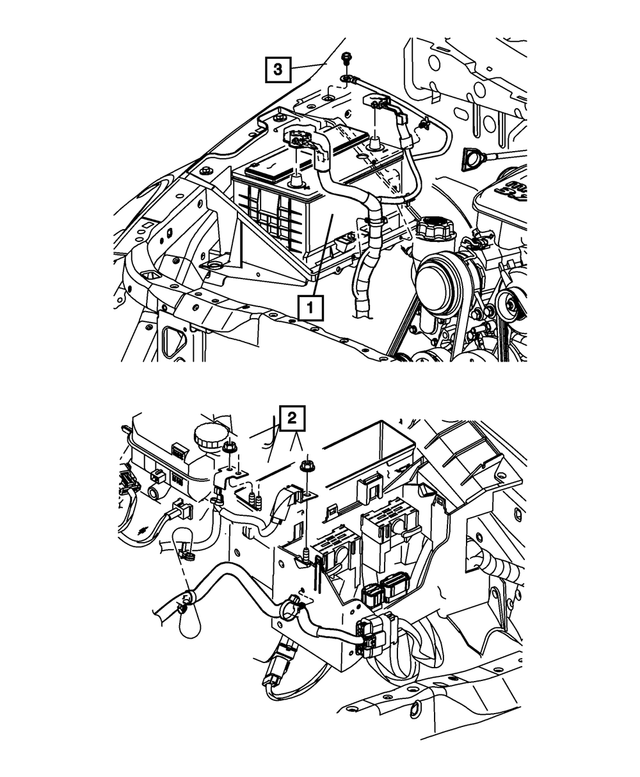 3

1

2