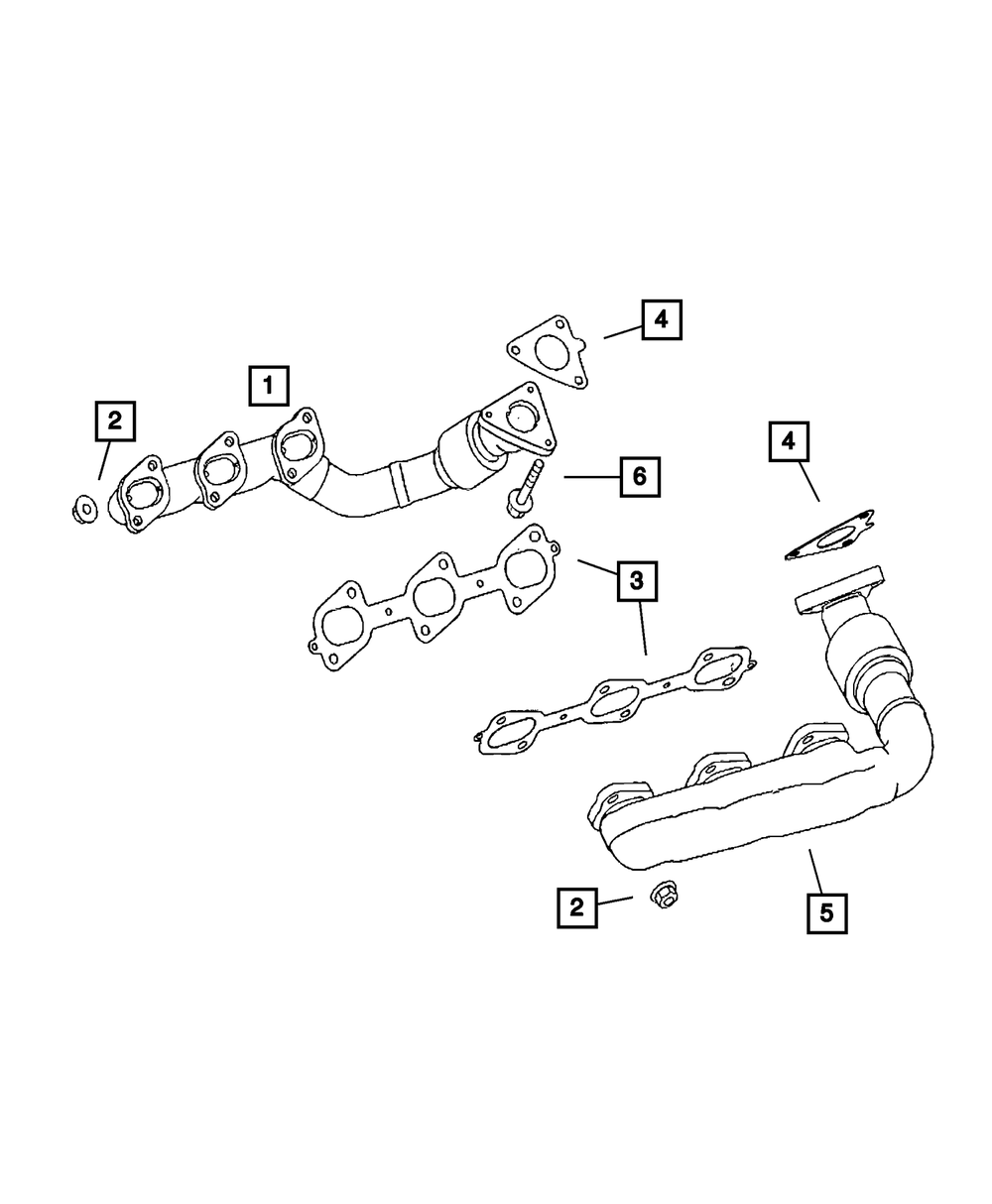 4
1
2
4
6
3
2
5