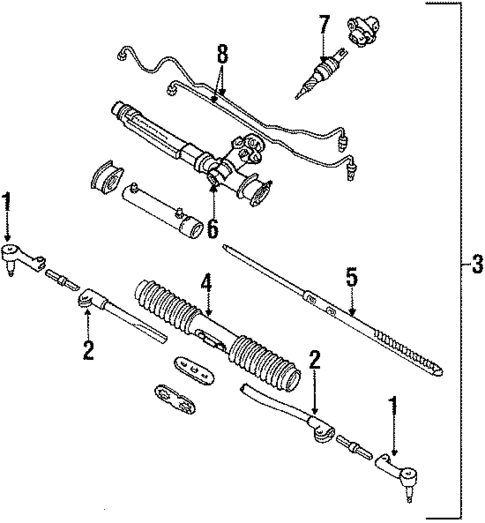 7
8
6
1
3
4
5
2
2
1