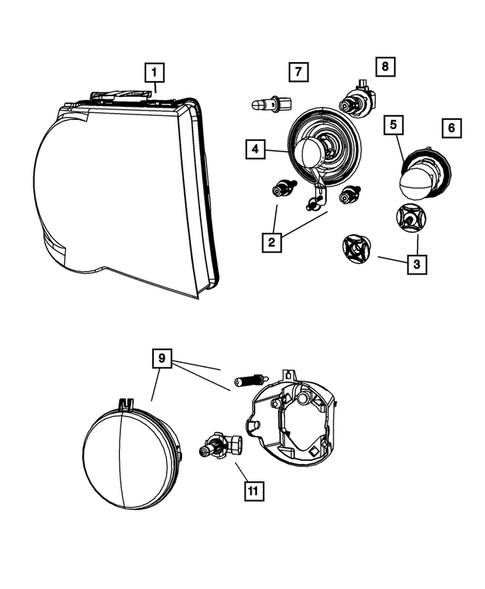 1
7
8
4
5
6
2
3
9
11