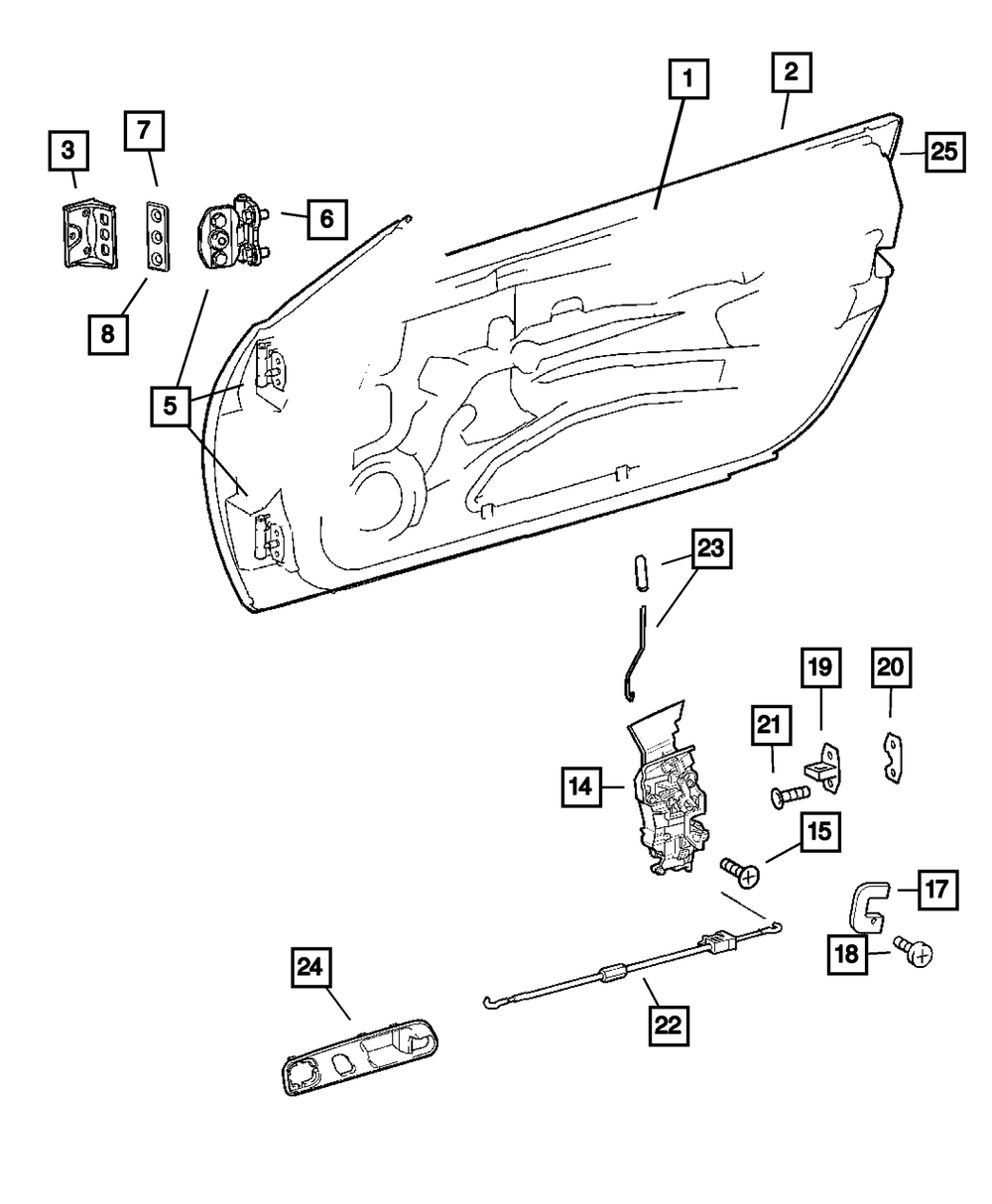 1
2
25
3
7
6
8
5
23
19
20
21
14
15
17
18
24
22