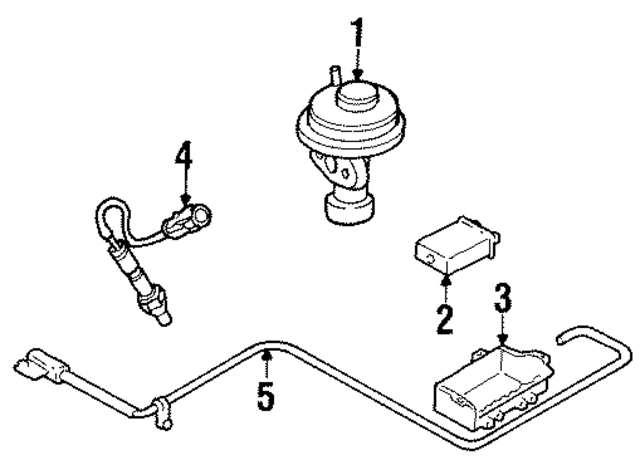 1
4
2
3
5