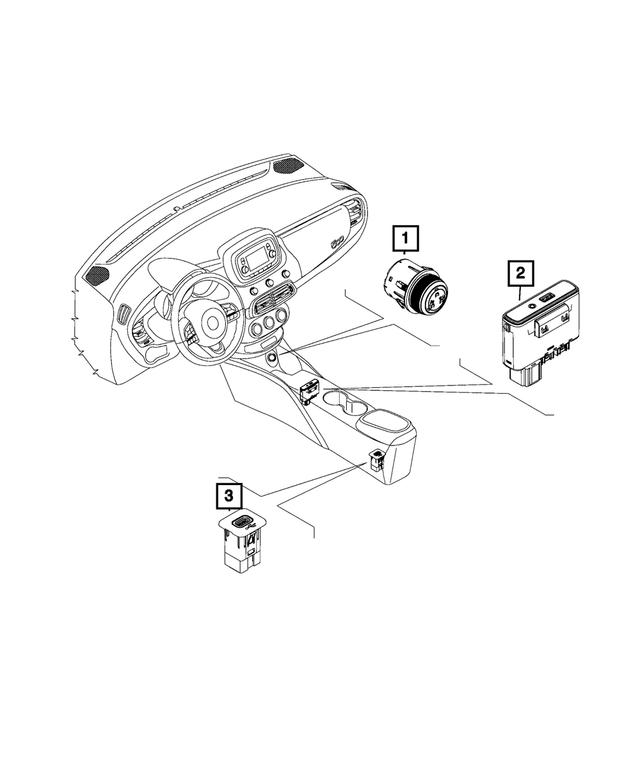 1
2
3