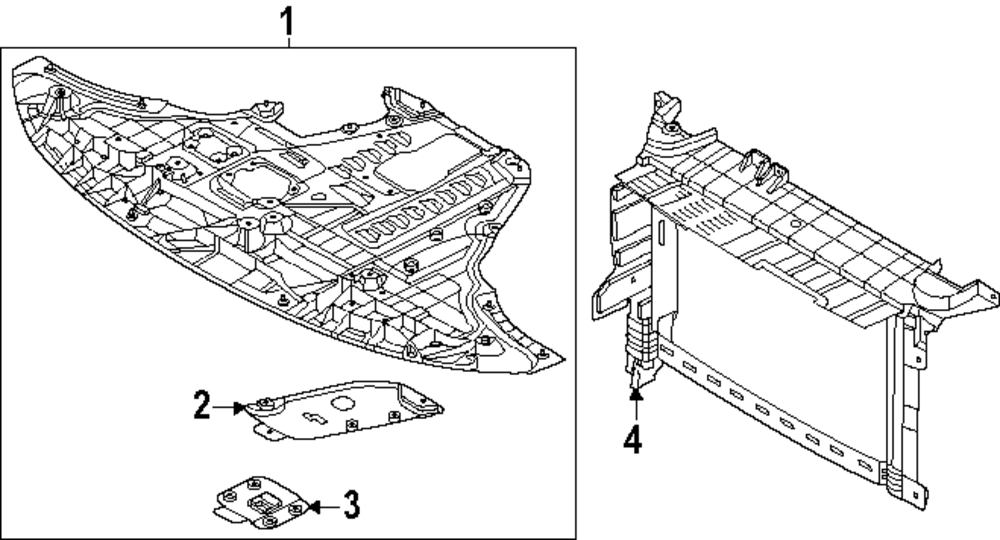 1
2
3
4