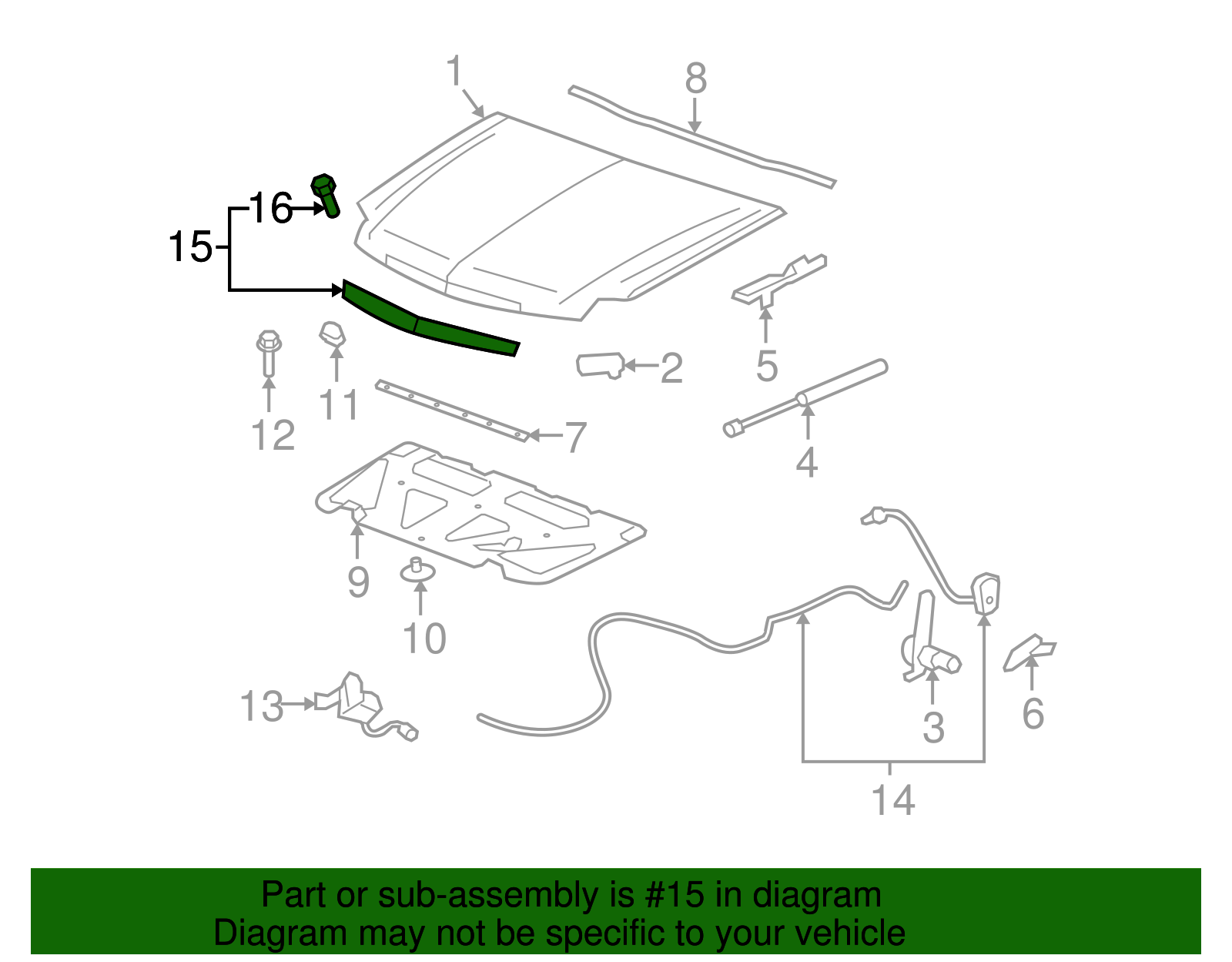 1
8
16
15
5
2
12
11
7
4
9
10
13
3
6
14

Part or sub-assembly is #15 in diagram
Diagram may not be specific to your vehicle