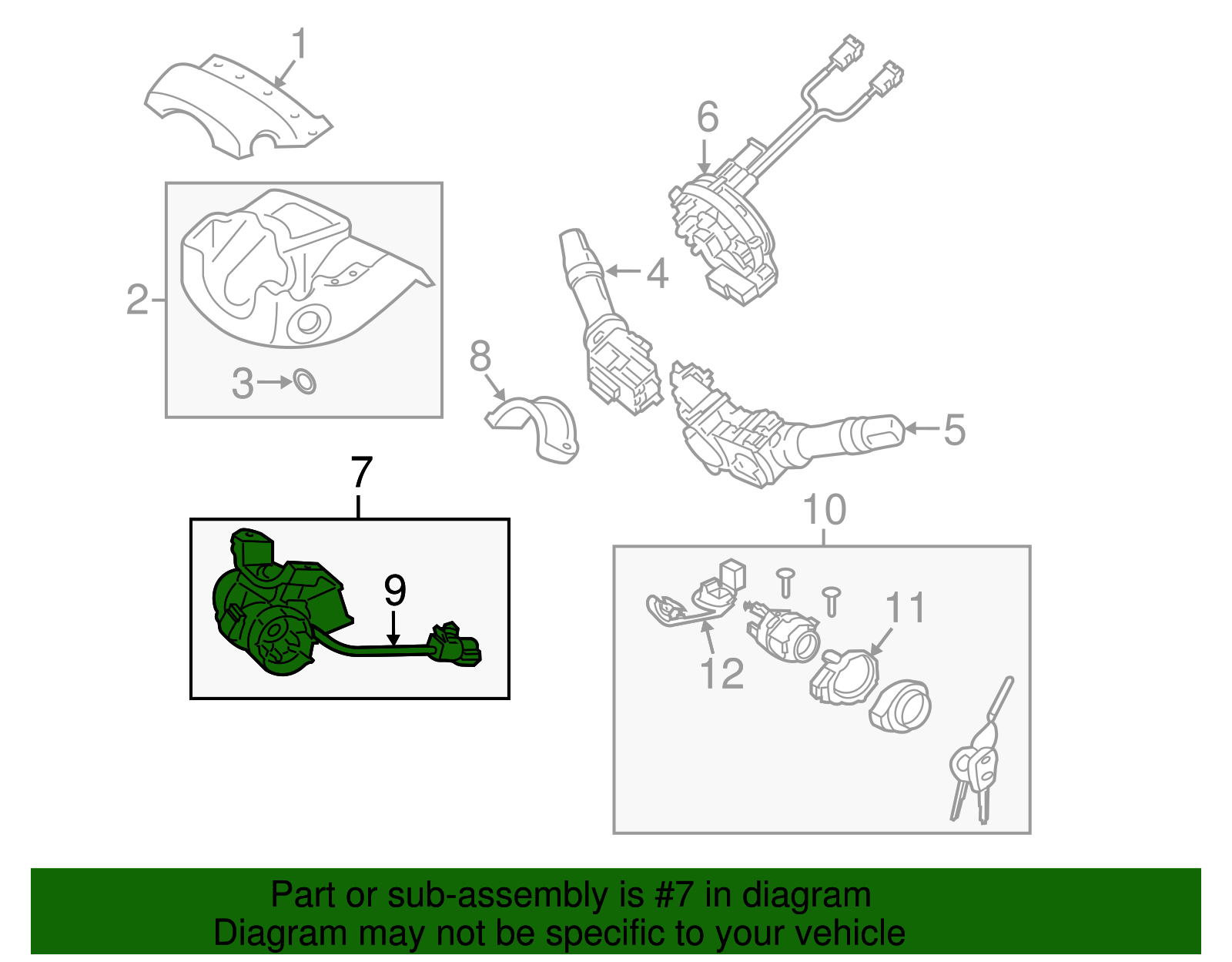 1
6
2
4
3
8
5
7
10
9
11
12

Part or sub-assembly is #7 in diagram
Diagram may not be specific to your vehicle