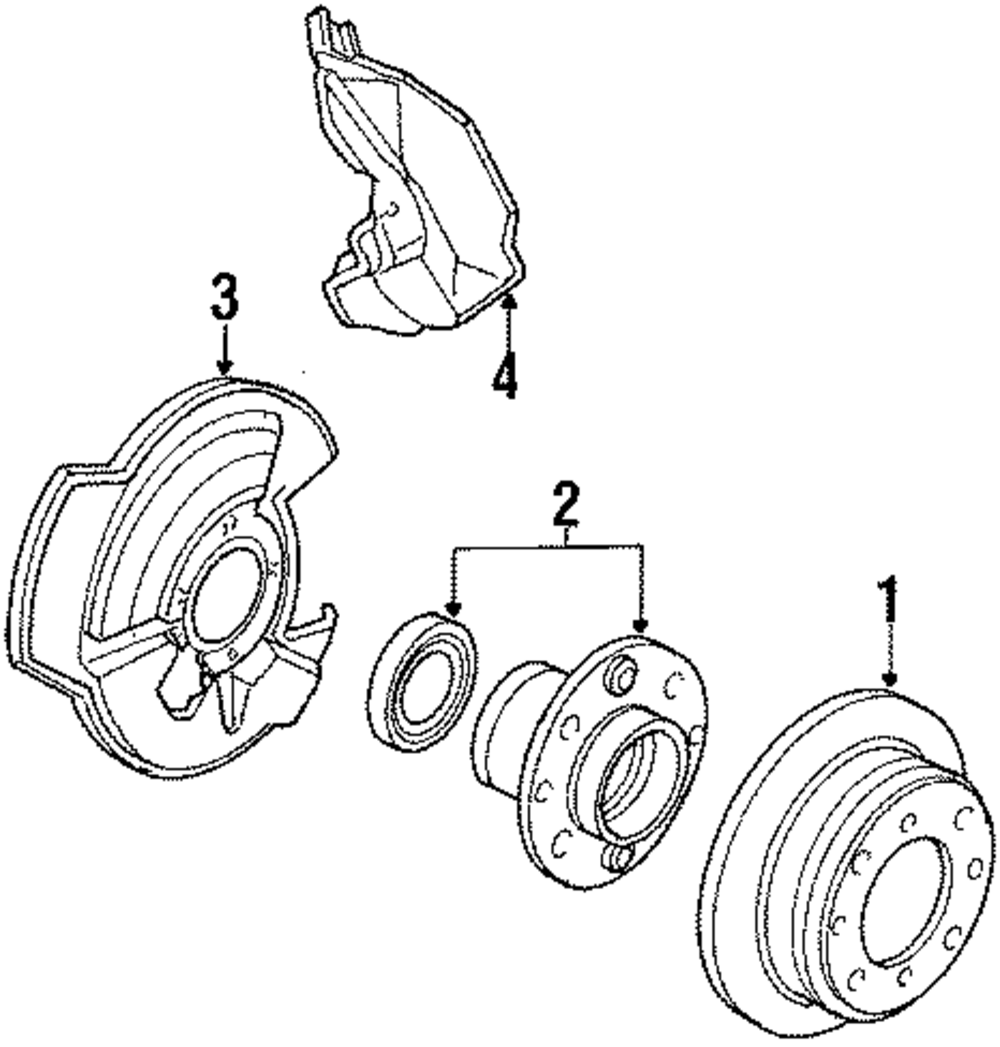 3
4
2
1