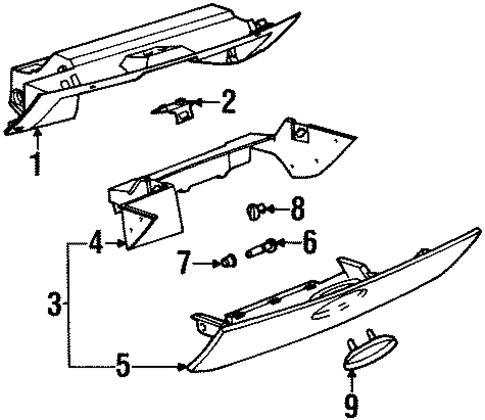 2
1
8
4
6
7
3
5
9