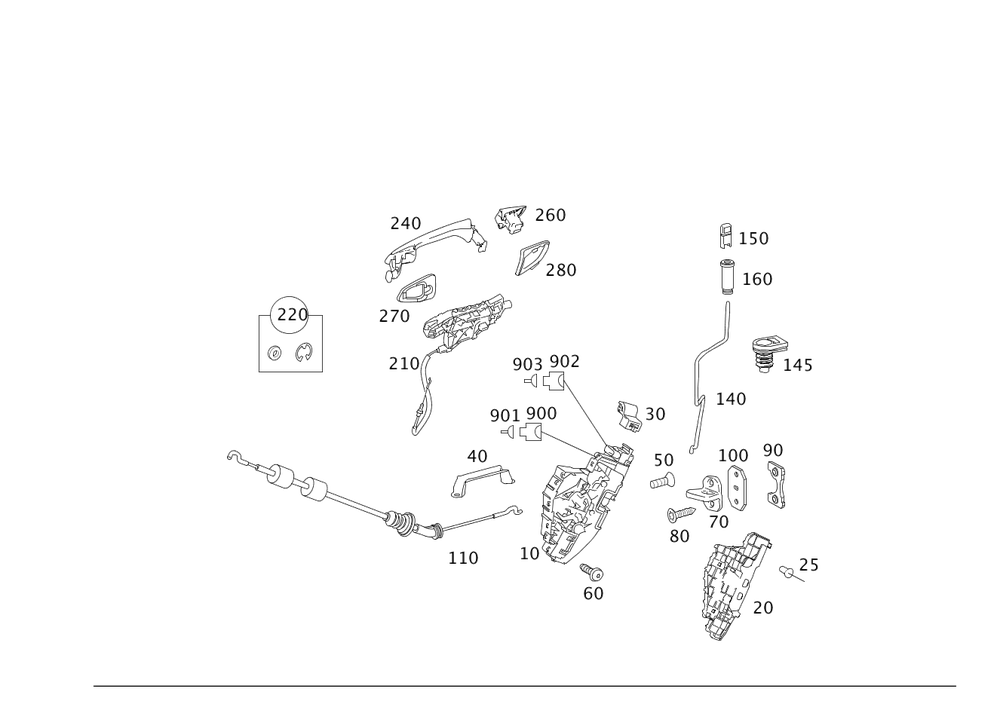 240
260
280
270
220
210
150
160
145
140
903
902
901
900
30
40
50
100
90
70
80
110
10
60
25
20