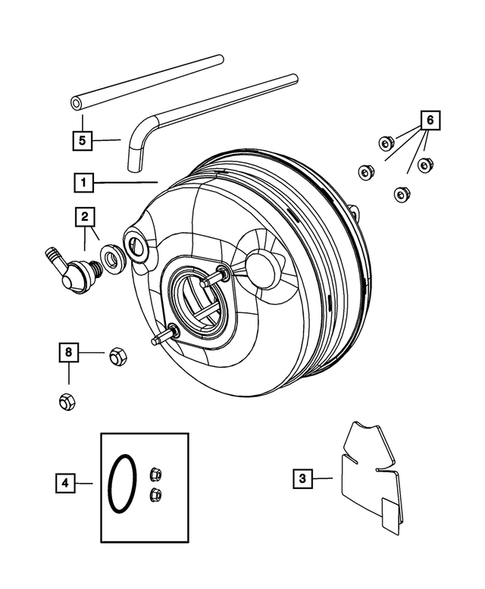 5
6
1
2
8
4
3