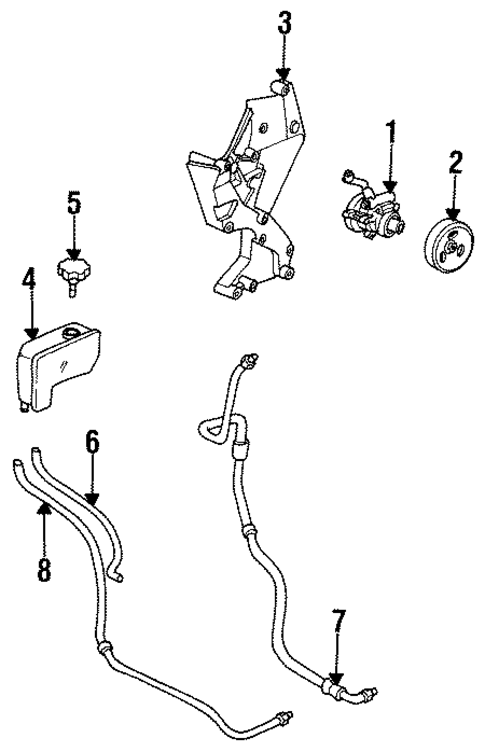 3
1
2
5
4
6
8
7