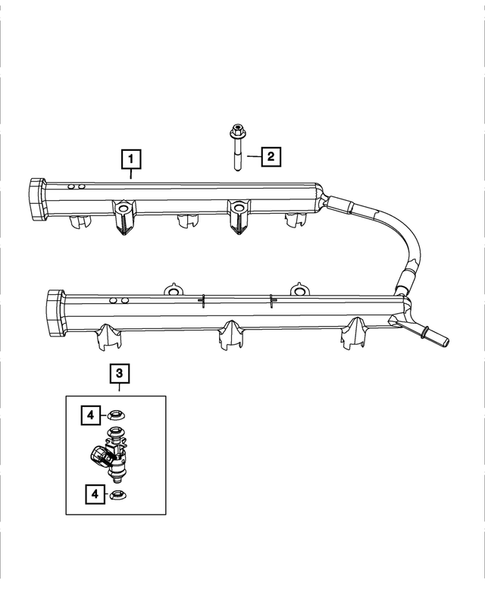 1
2
3
4
4