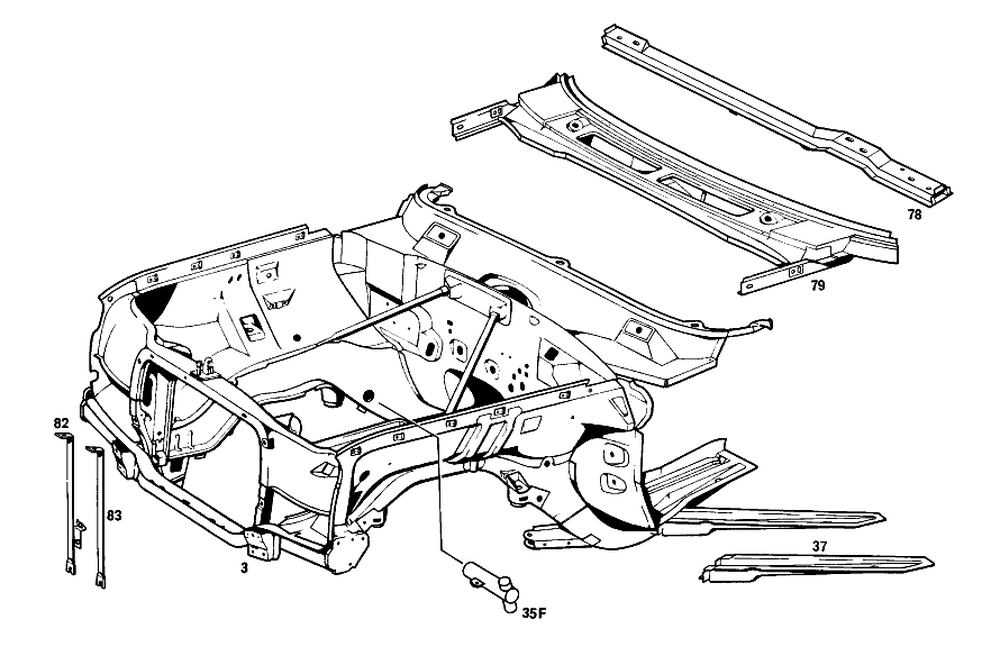 78
79
82
83
3
35F
37