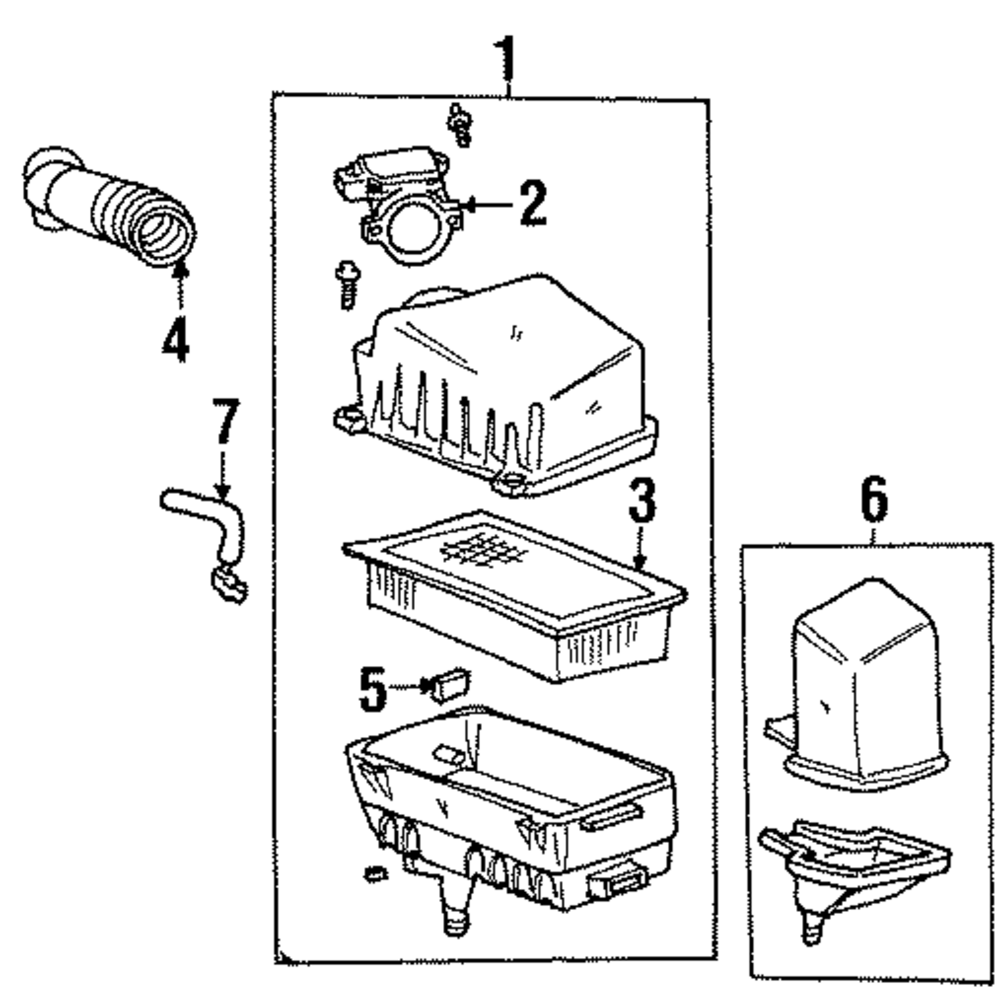 1
2
4
7
3
6
5