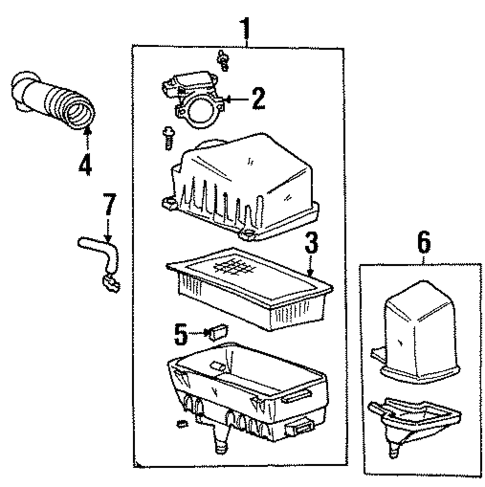 1
2
4
7
3
6
5