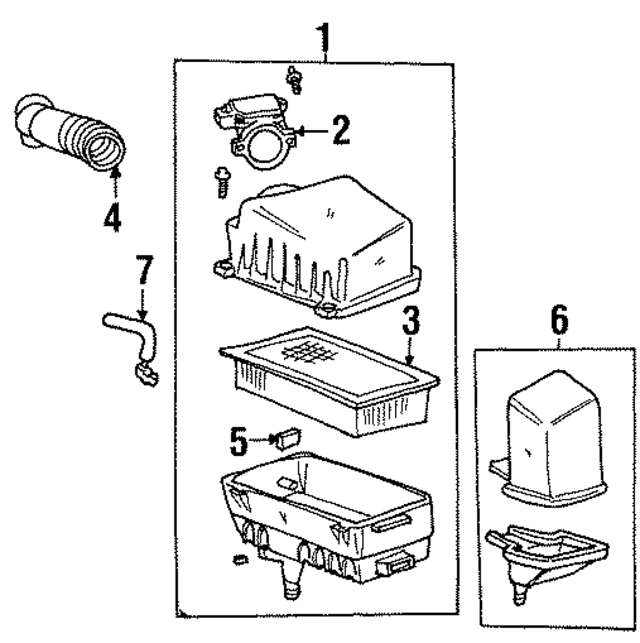 1
2
4
7
3
6
5