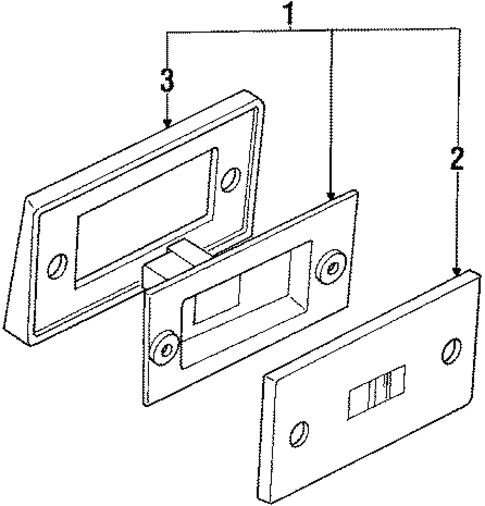 1
3
2