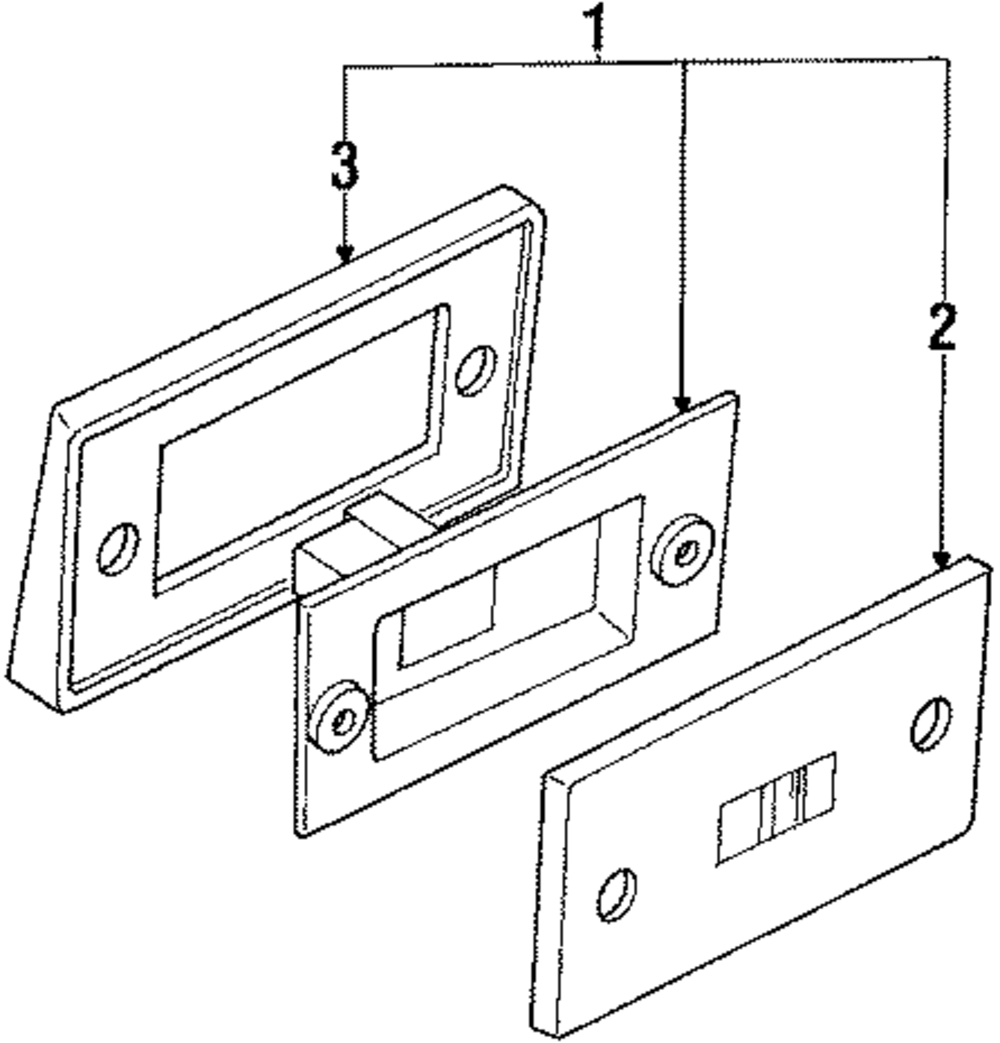 1
3
2