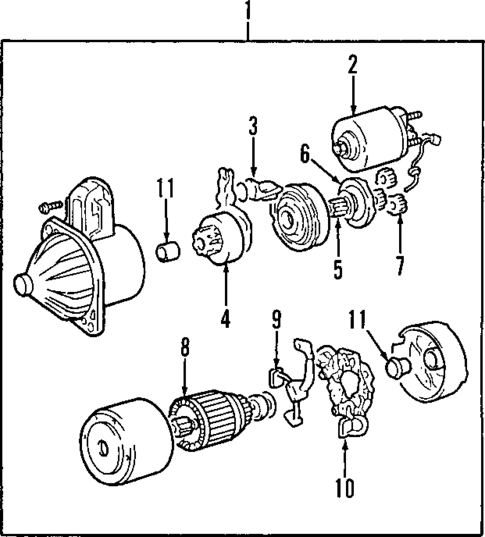 1
2
3
6
11
5
7
4
9
11
8
10