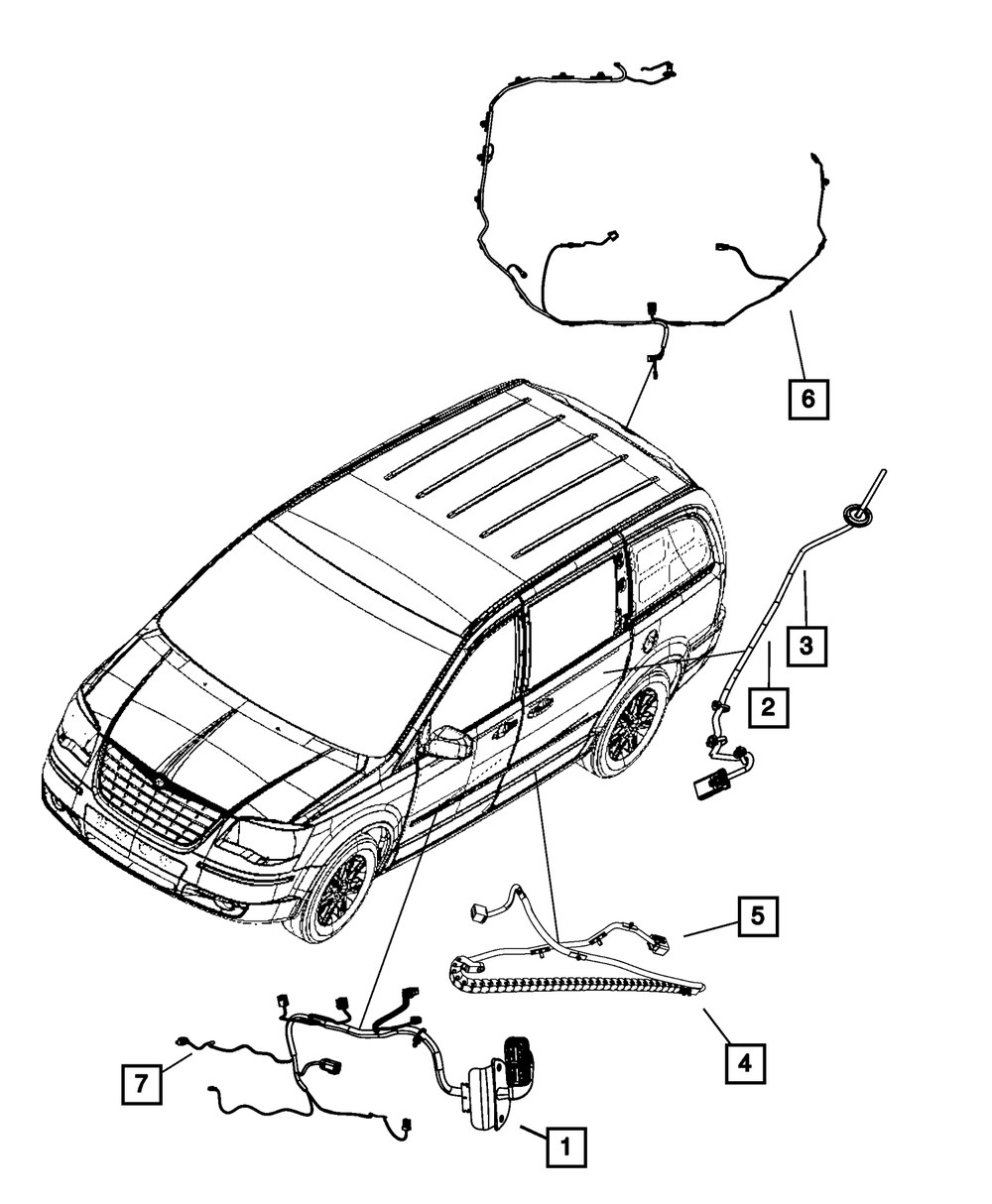 6
3
2
5
4
7
1