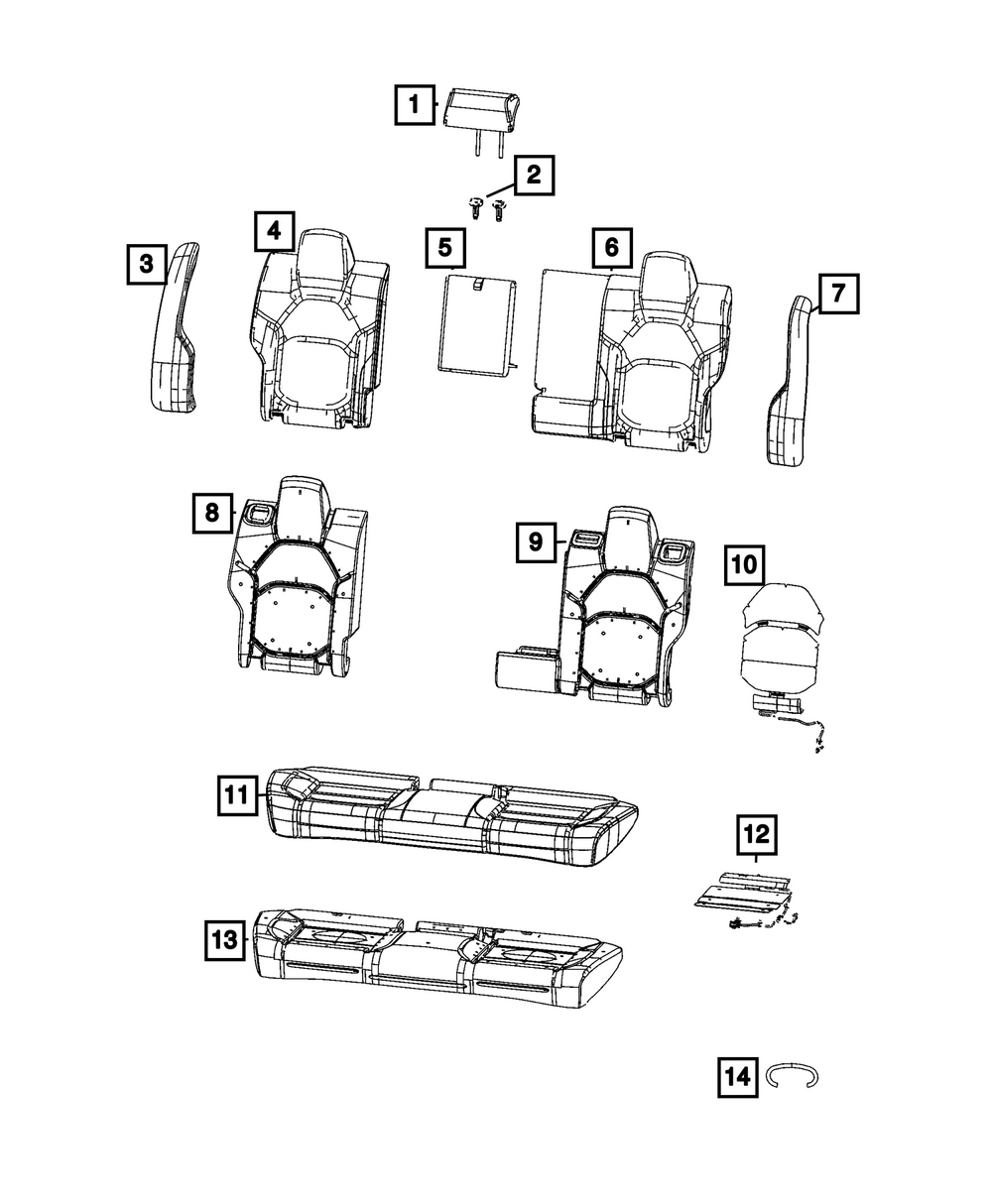 1
2
3
4
5
6
7
8
9
10
11
12
13
14