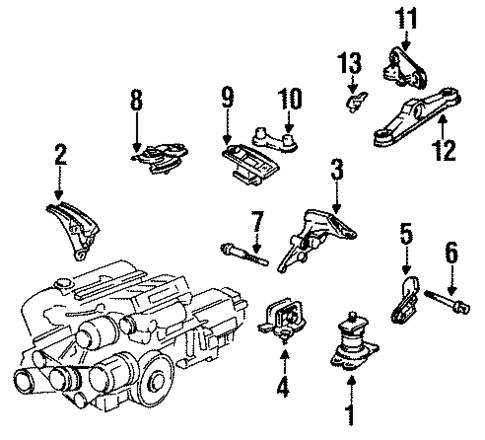 11
13
8
9
10
12
2
3
7
5
6
4
1