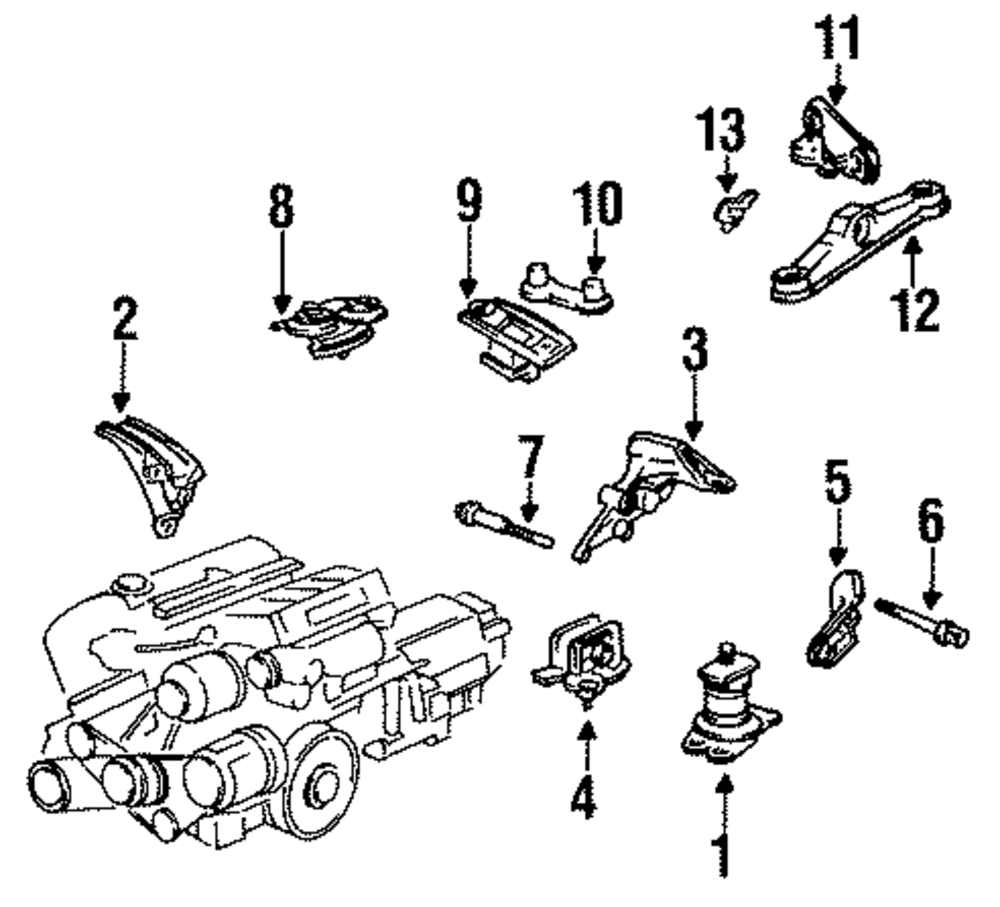 11
13
8
9
10
12
2
3
7
5
6
4
1