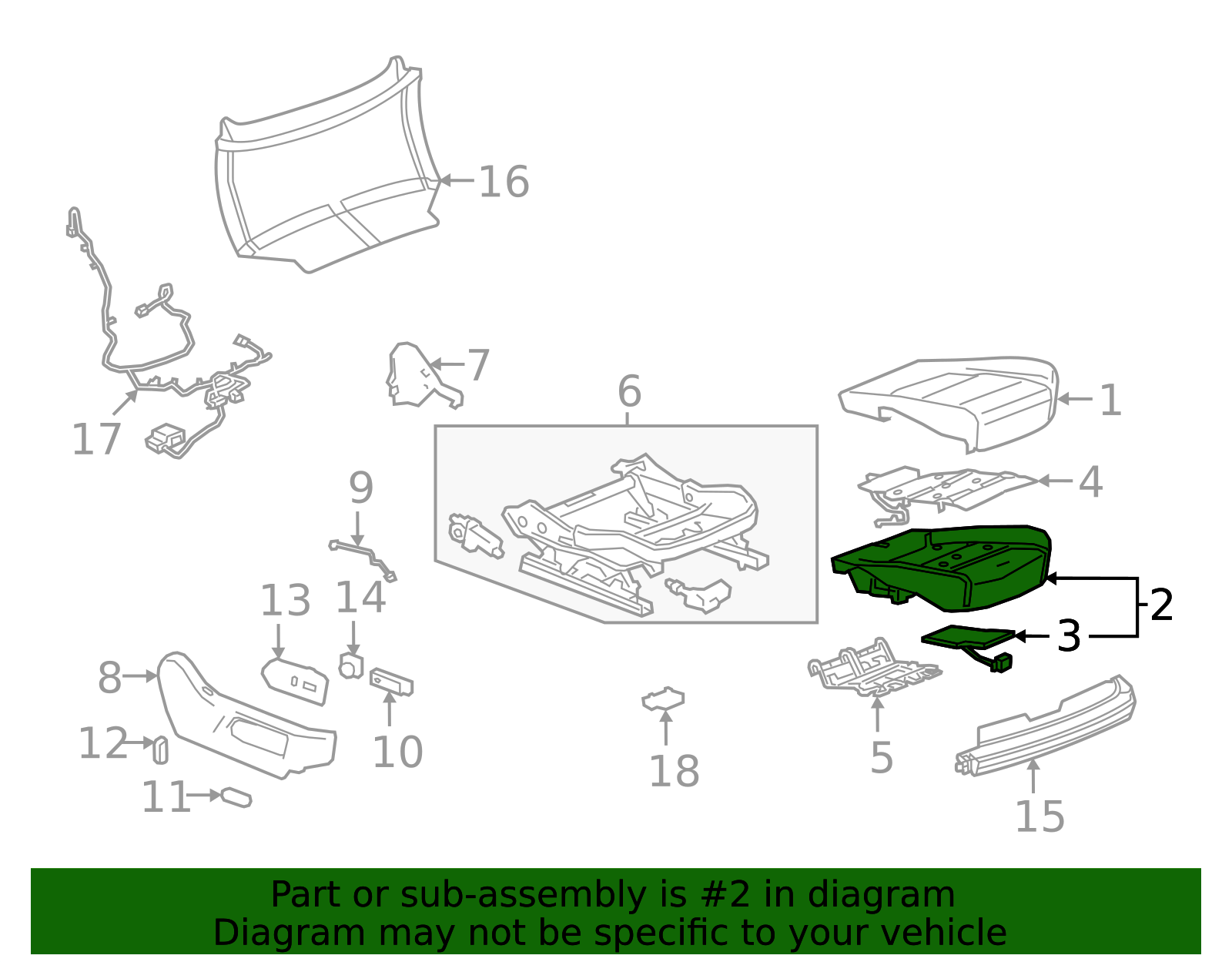 16

17

7

6

1

4

9

2

3

13

14

8

12

10

11

18

5

15

Part or sub-assembly is #2 in diagram
Diagram may not be specific to your vehicle