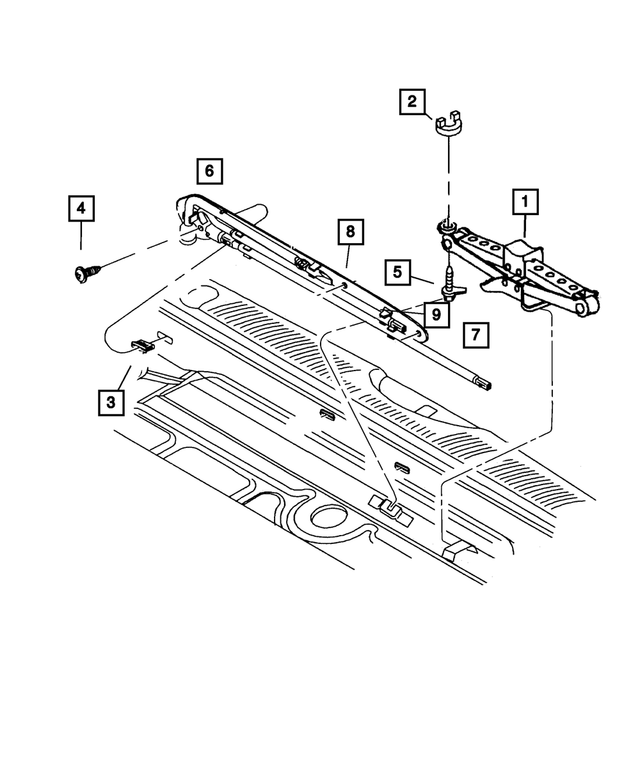 2
6
1
4
8
5
9
7
3