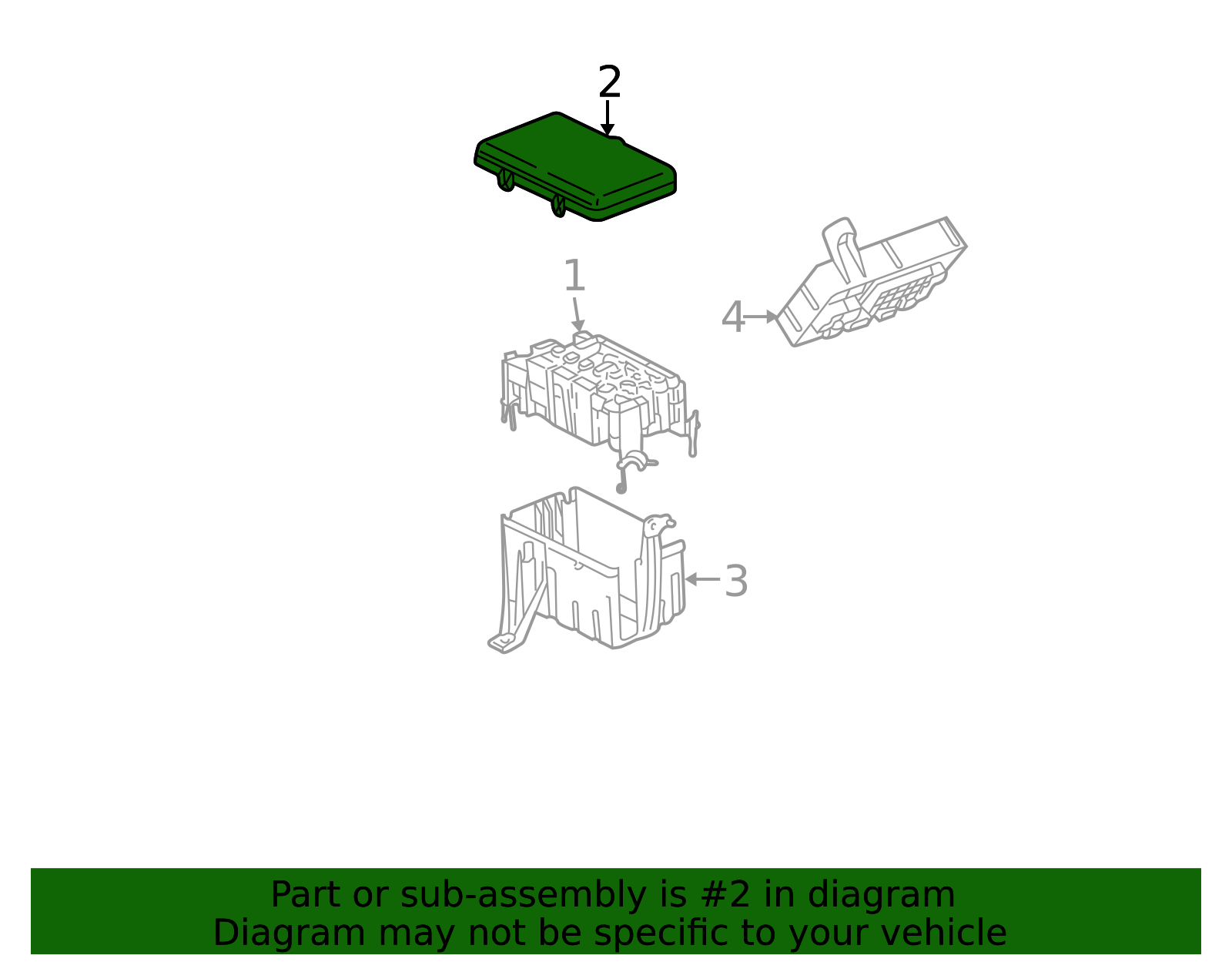 2

1

4

3

Part or sub-assembly is #2 in diagram
Diagram may not be specific to your vehicle