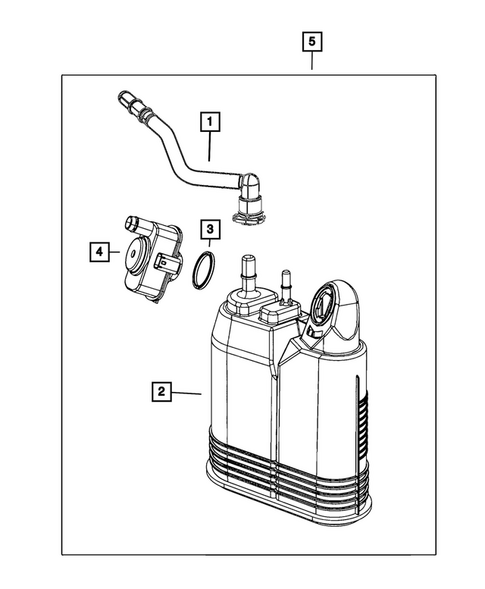 5
1
3
4
2