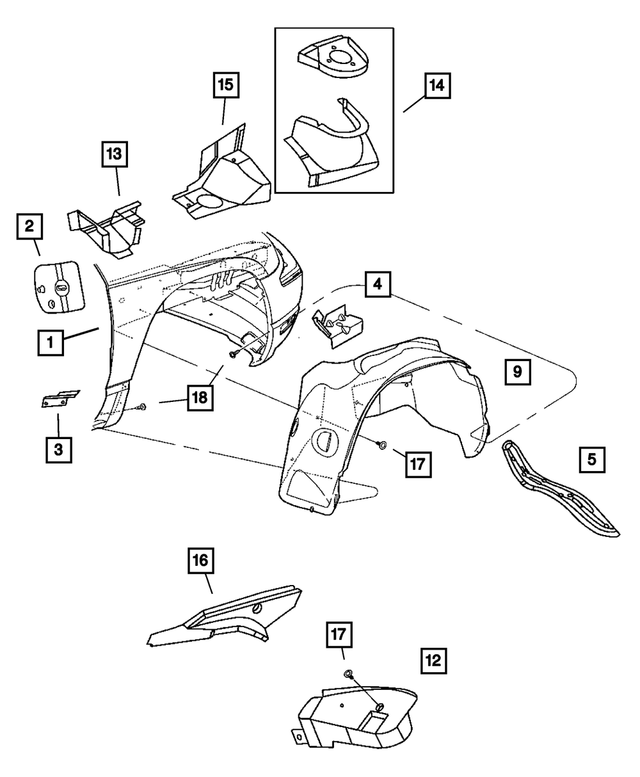 15
14
13
2
4
1
9
18
3
17
5
16
17
12