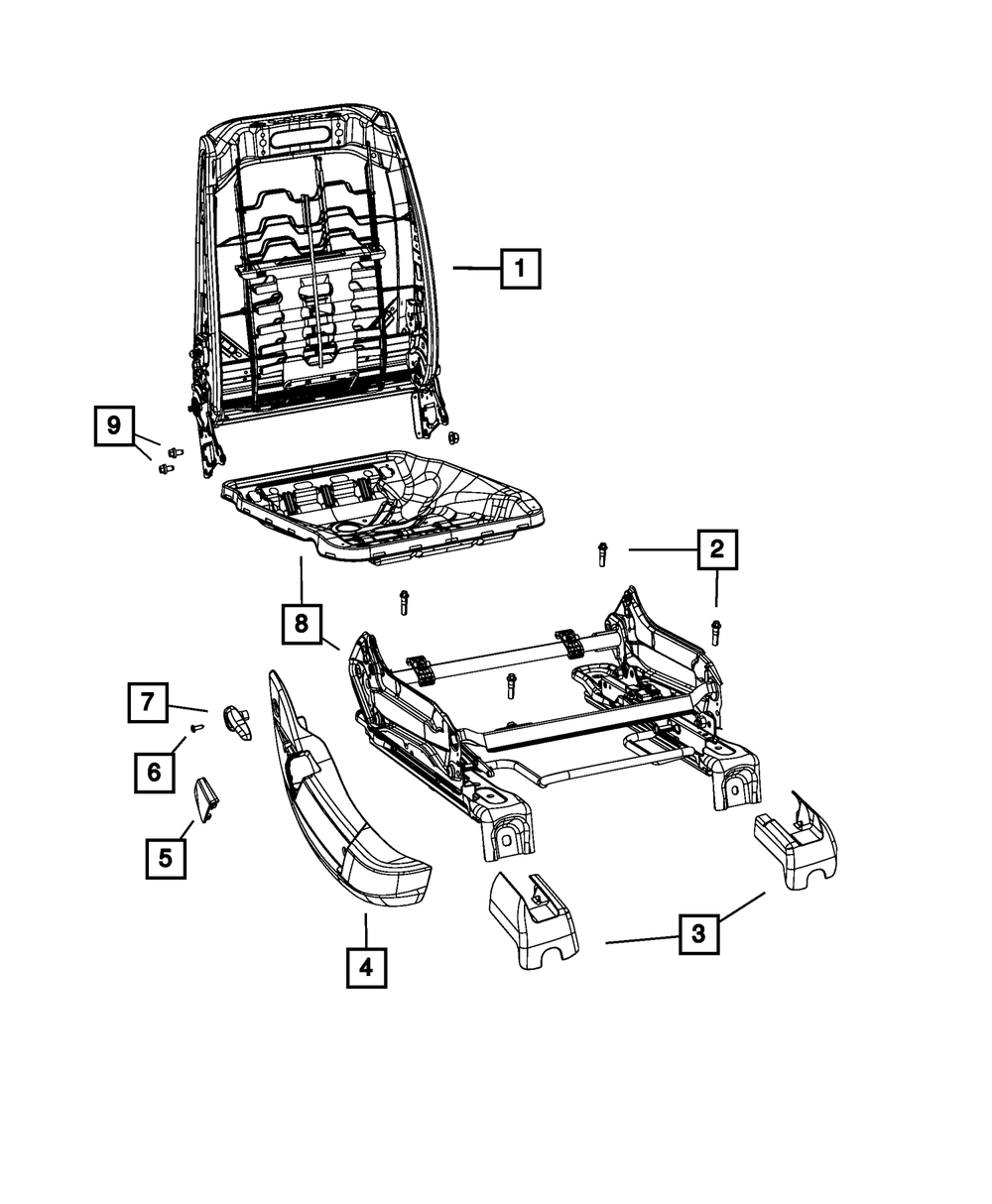 1
9
2
8
7
6
5
4
3