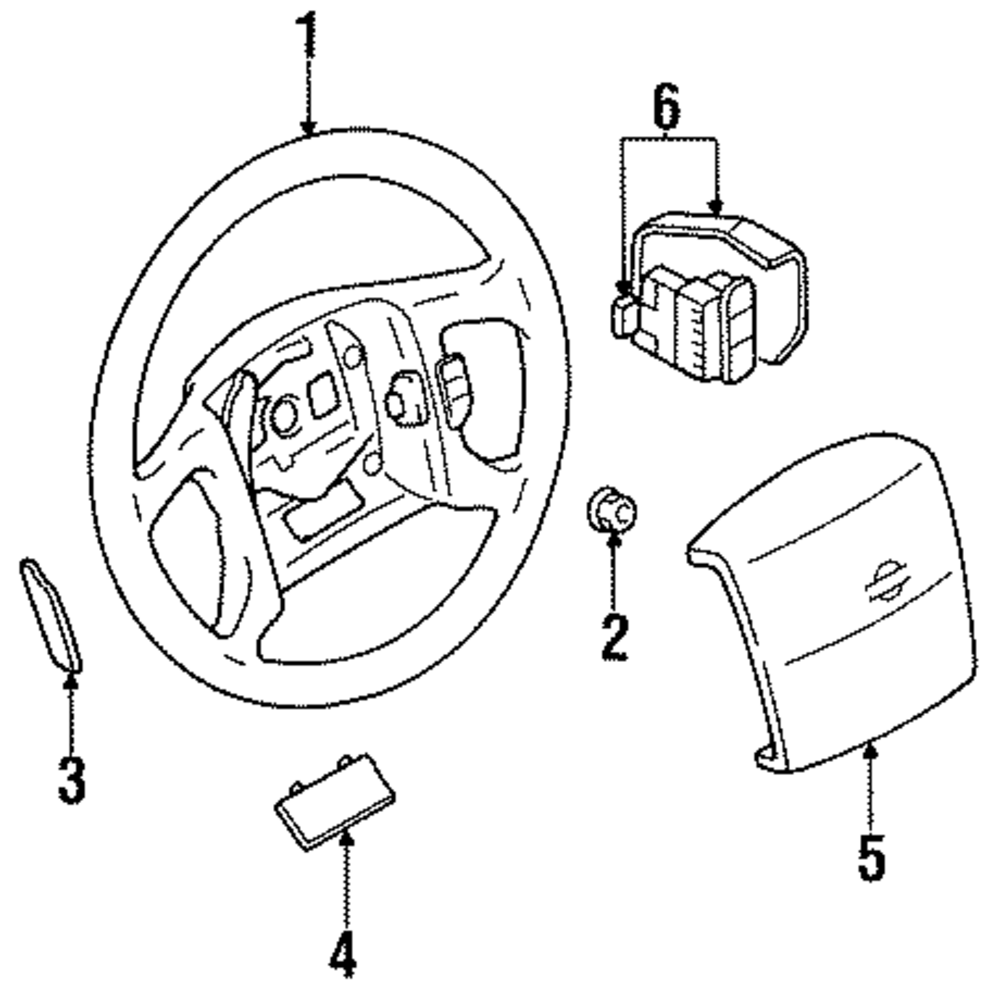 1
6
2
3
4
5