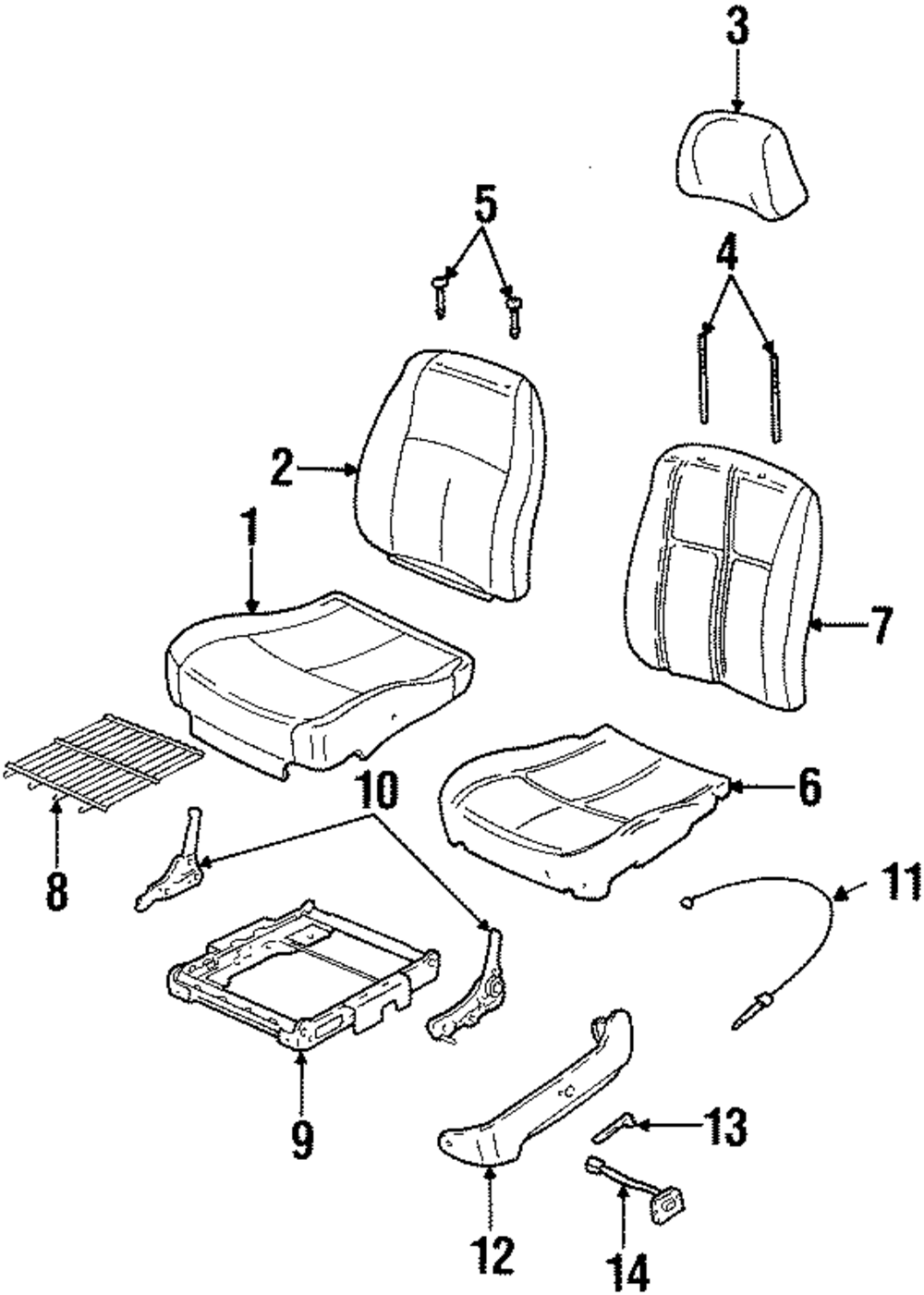 3
5
4
2
1
7
10
6
8
11
9
13
12
14