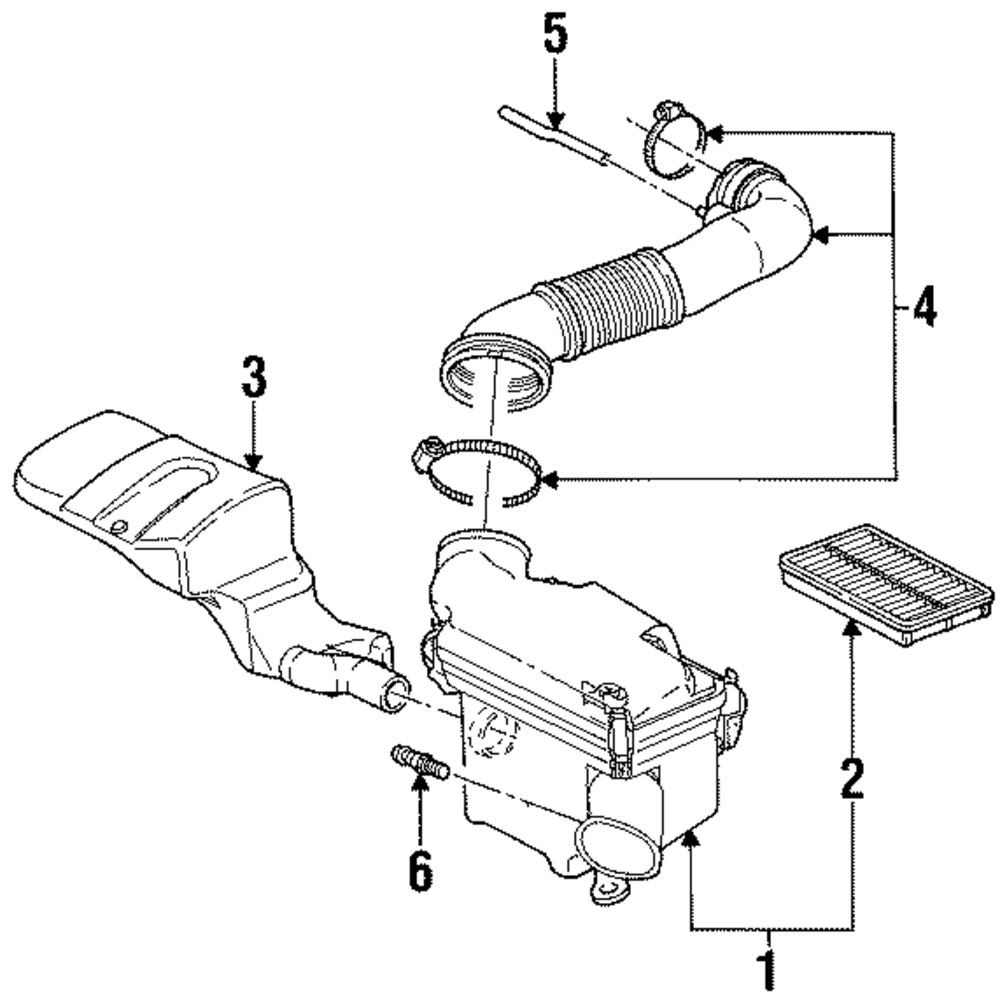 5
4
3
2
6
1