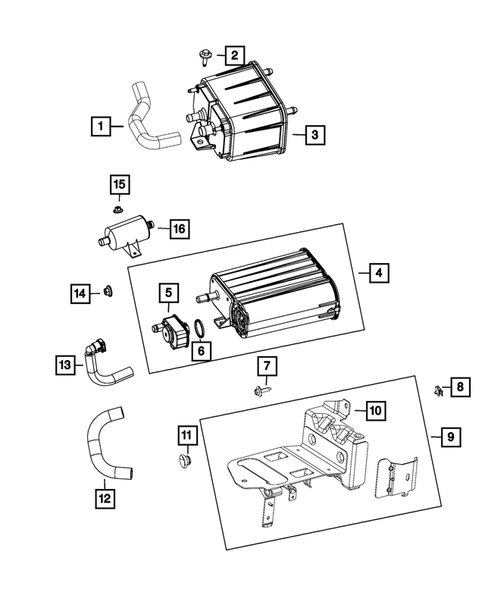 2
1
3
15
16
4
14
5
6
13
7
8
10
9
11
12