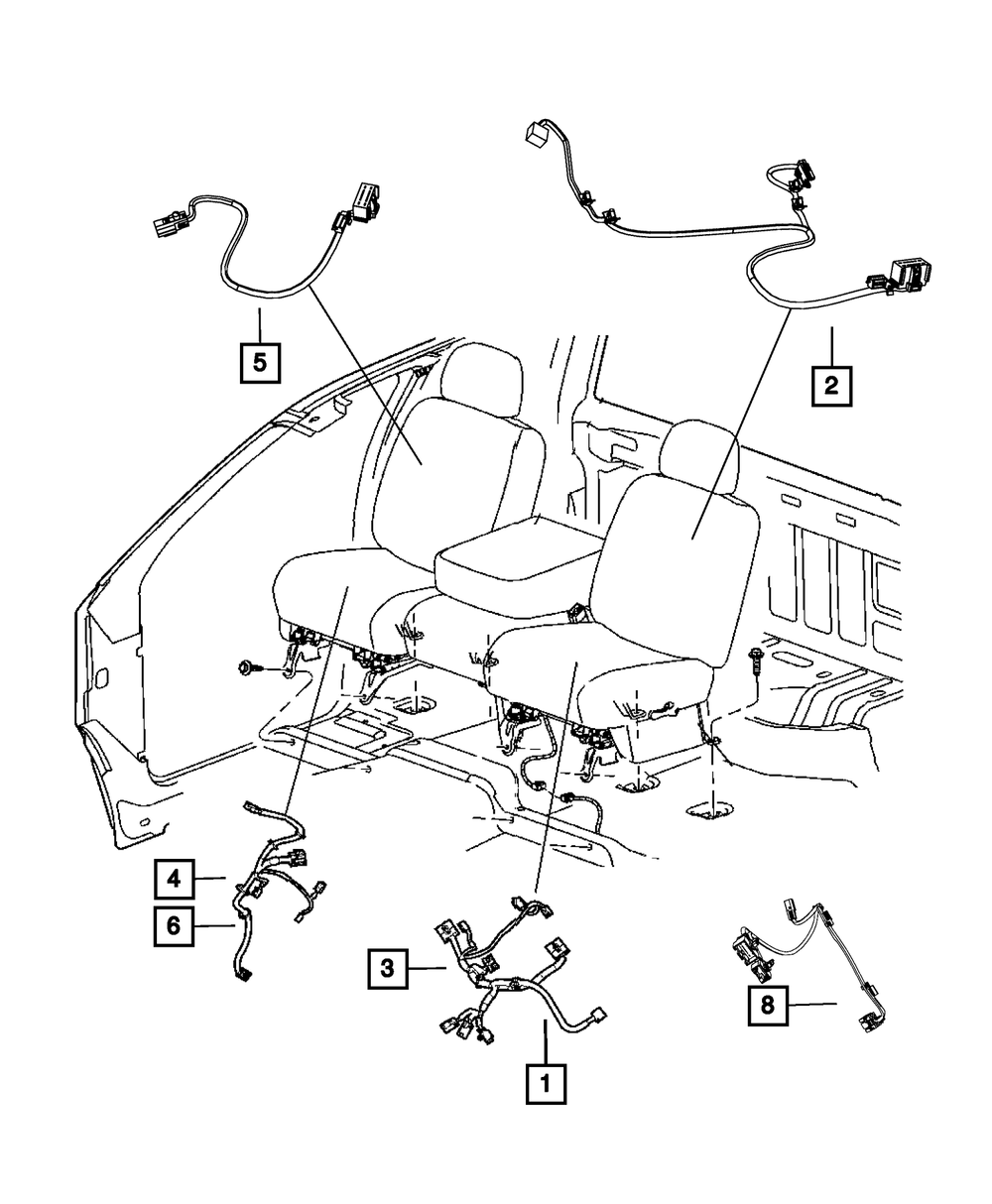 5

2

4

6

3

8

1