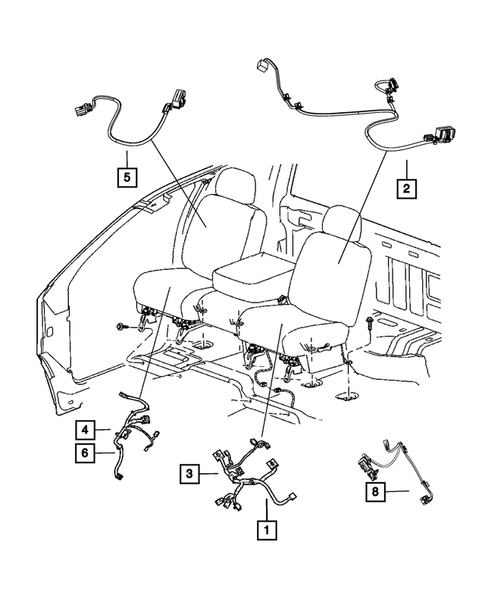 5
2
4
6
3
8
1