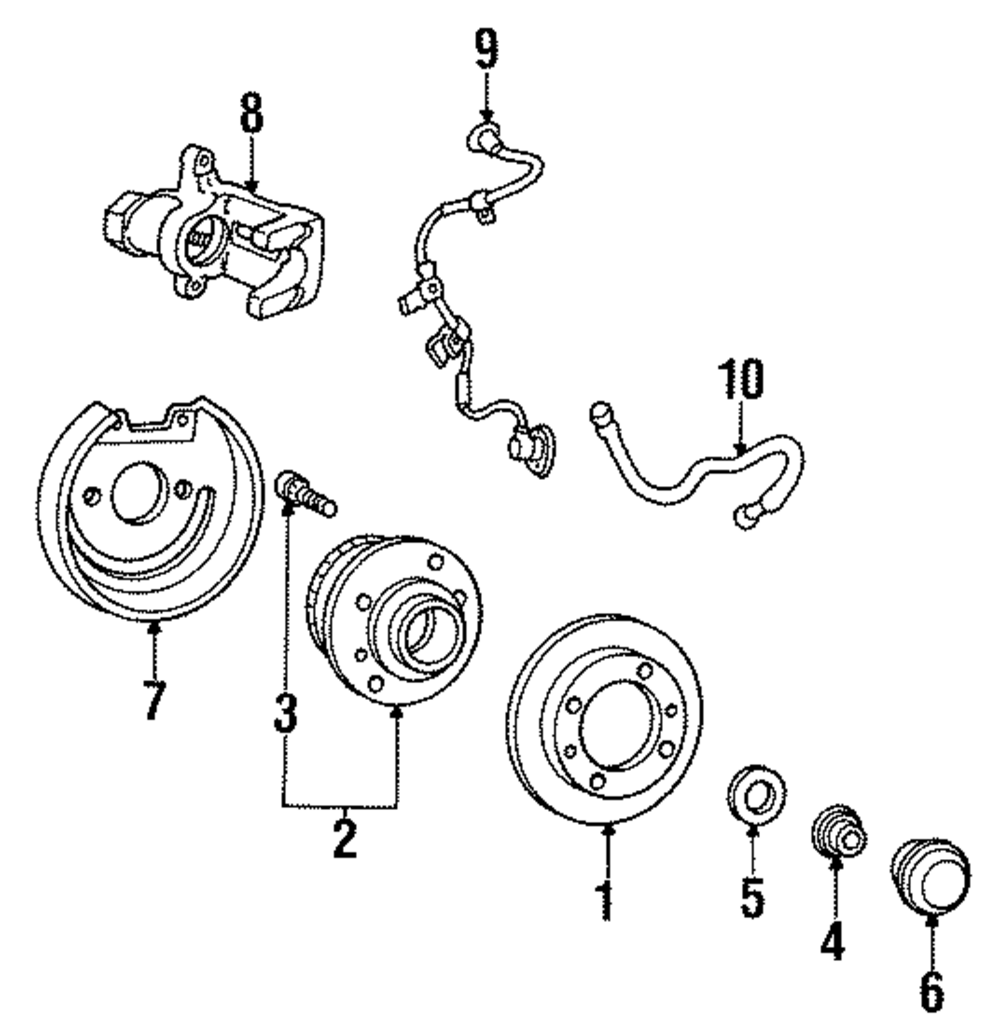 9
8
10
7
3
2
1
5
4
6